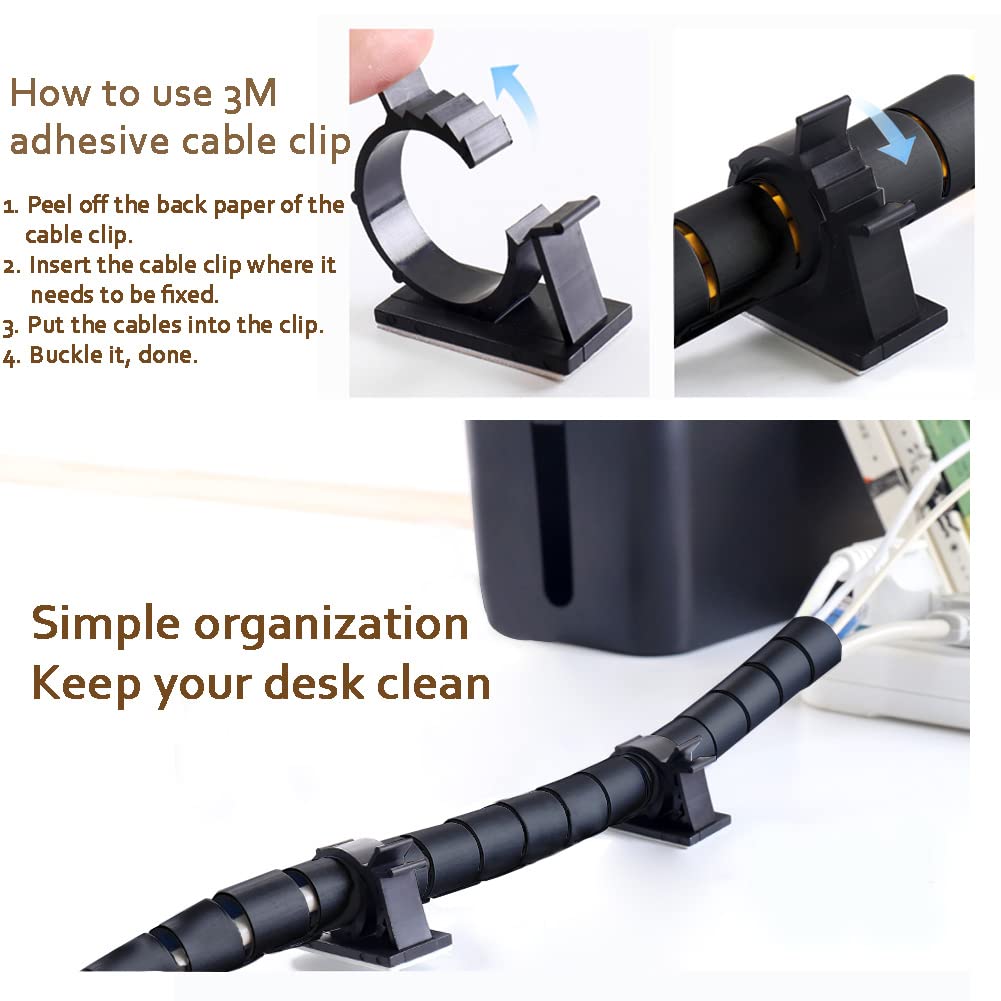 How to use 3M adhesive cable clip

1. Peel off the back paper of the cable clip.
2. Insert the cable clip where it needs to be fixed.
3. Put the cables into the clip.
4. Buckle it, done.

Simple organization
Keep your desk clean