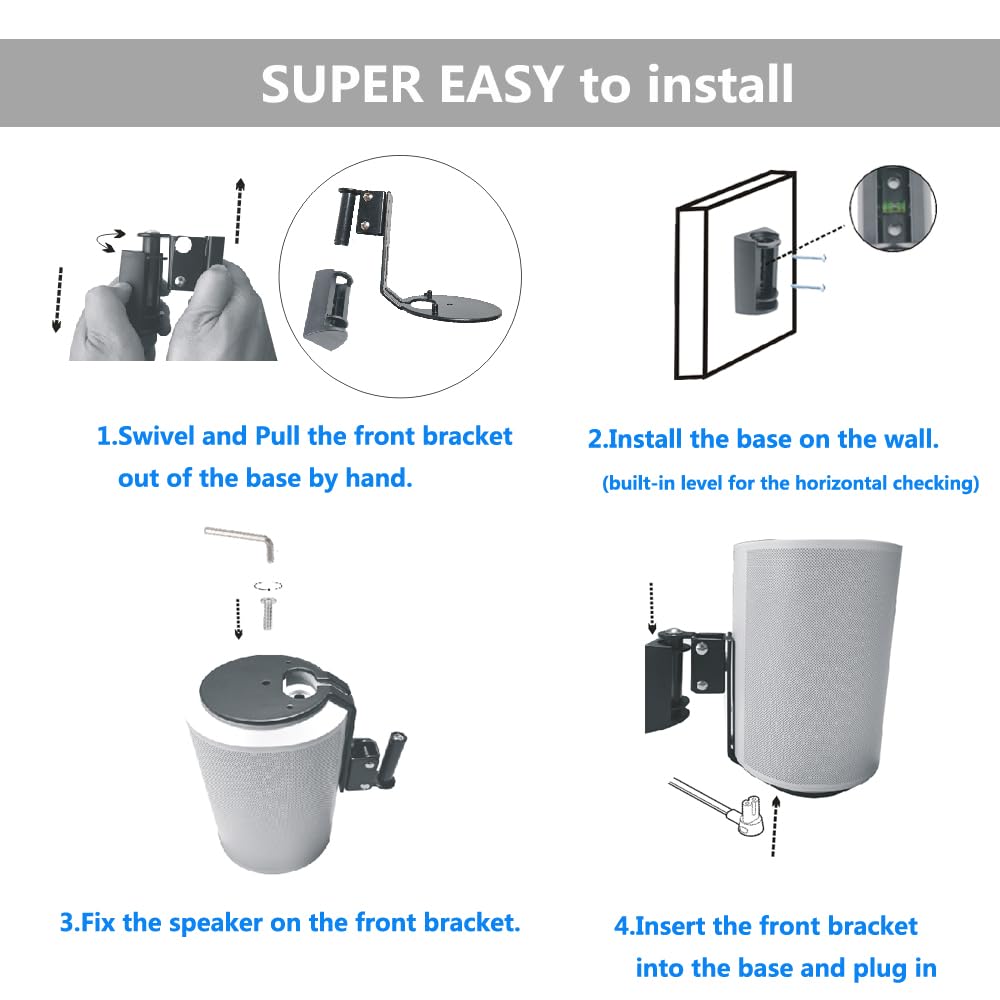 SUPER EASY to install

1.Swivel and Pull the front bracket out of the base by hand.

2.Install the base on the wall.
(built-in level for the horizontal checking)

3.Fix the speaker on the front bracket.

4.Insert the front bracket into the base and plug in