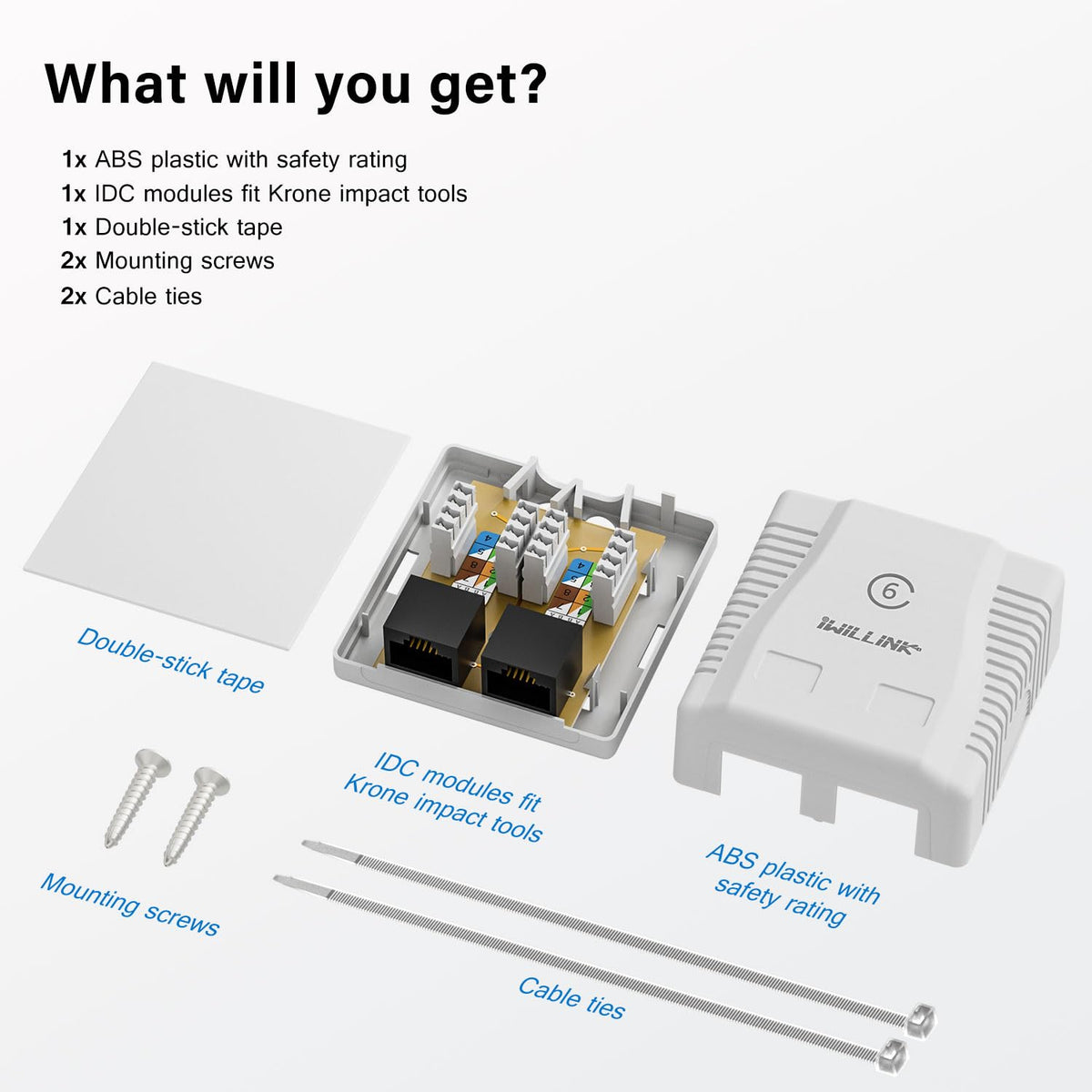 What will you get?

1x ABS plastic with safety rating
1x IDC modules fit Krone impact tools
1x Double-stick tape
2x Mounting screws
2x Cable ties

Double-stick tape

6

iWILLINK

IDC modules fit Krone impact tools

ABS plastic with safety rating

Mounting screws

Cable ties