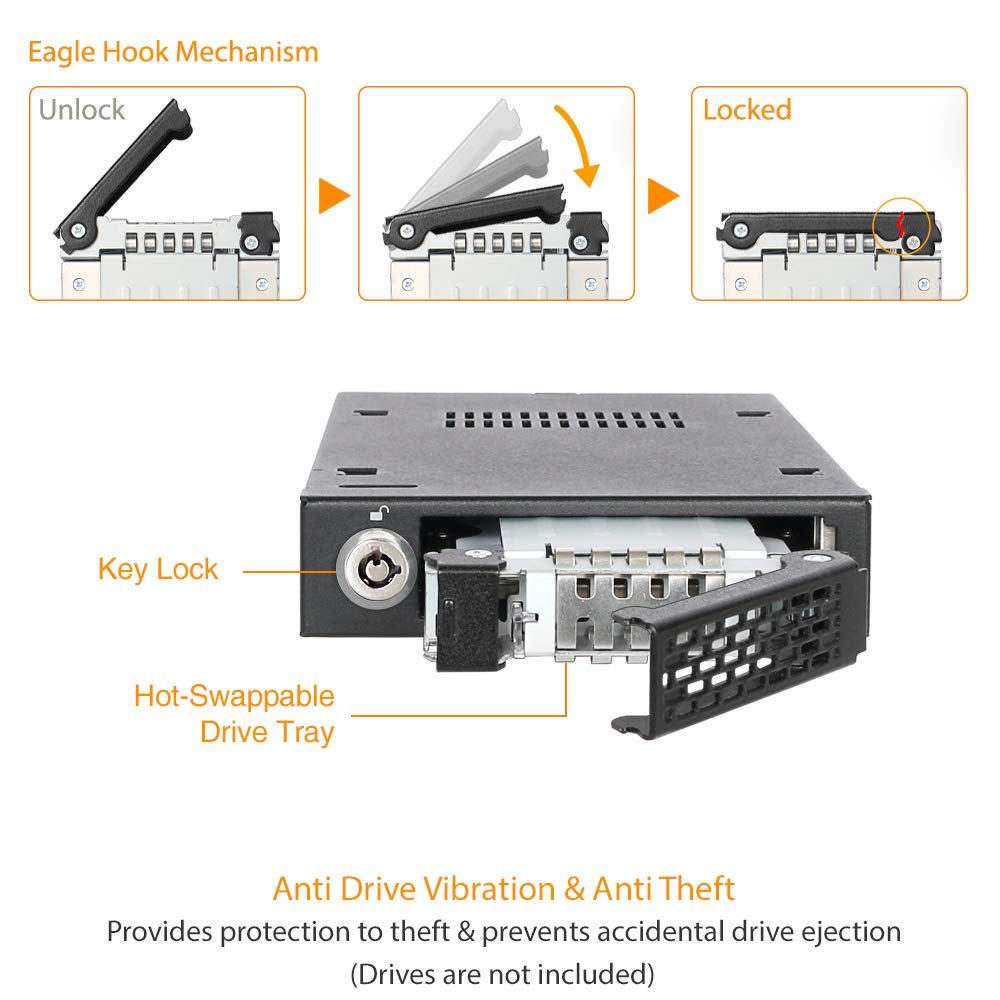 Eagle Hook Mechanism

Unlock

Locked

Key Lock

Hot-Swappable Drive Tray

Anti Drive Vibration & Anti Theft

Provides protection to theft & prevents accidental drive ejection
(Drives are not included)