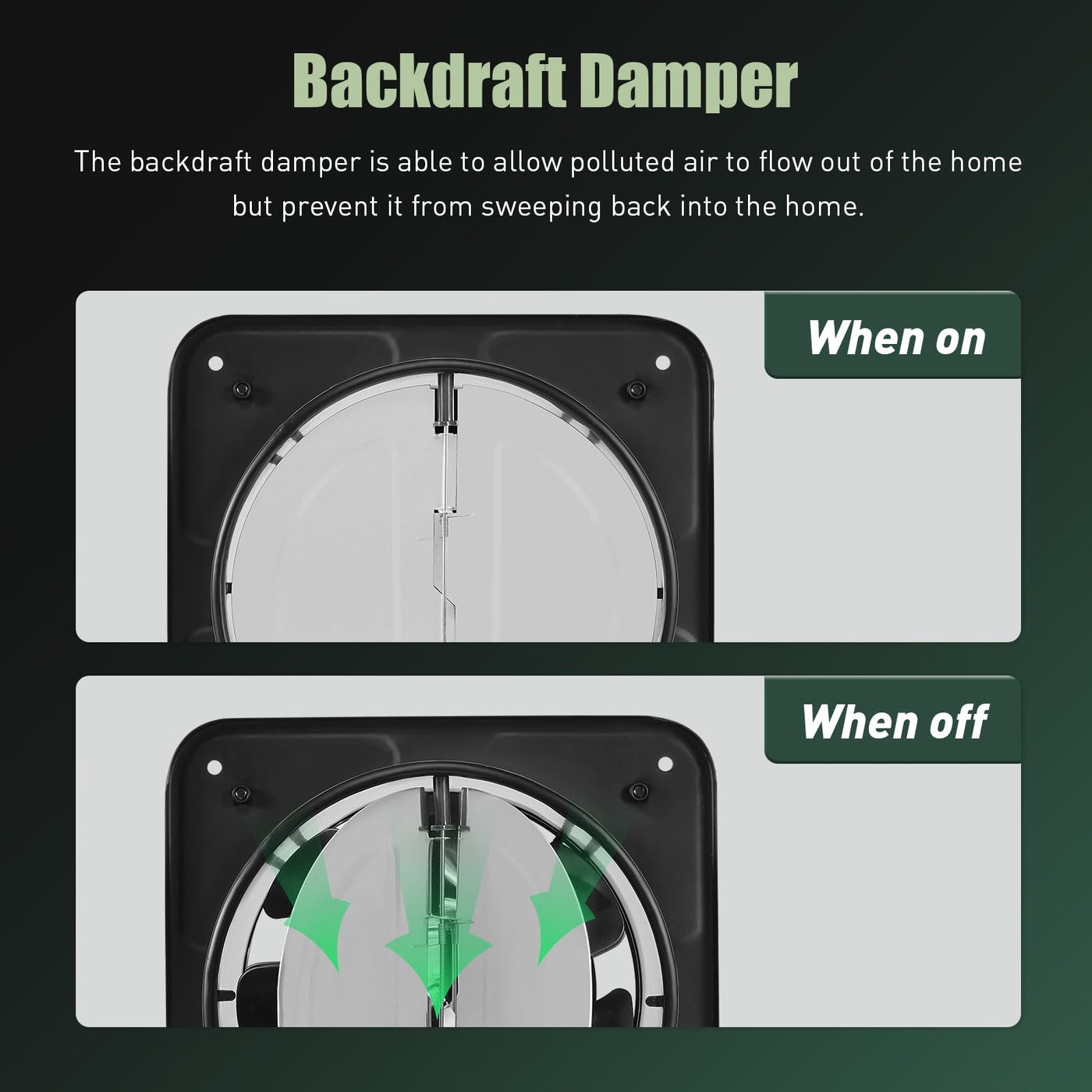 Backdraft Damper

The backdraft damper is able to allow polluted air to flow out of the home but prevent it from sweeping back into the home.

When on

When off