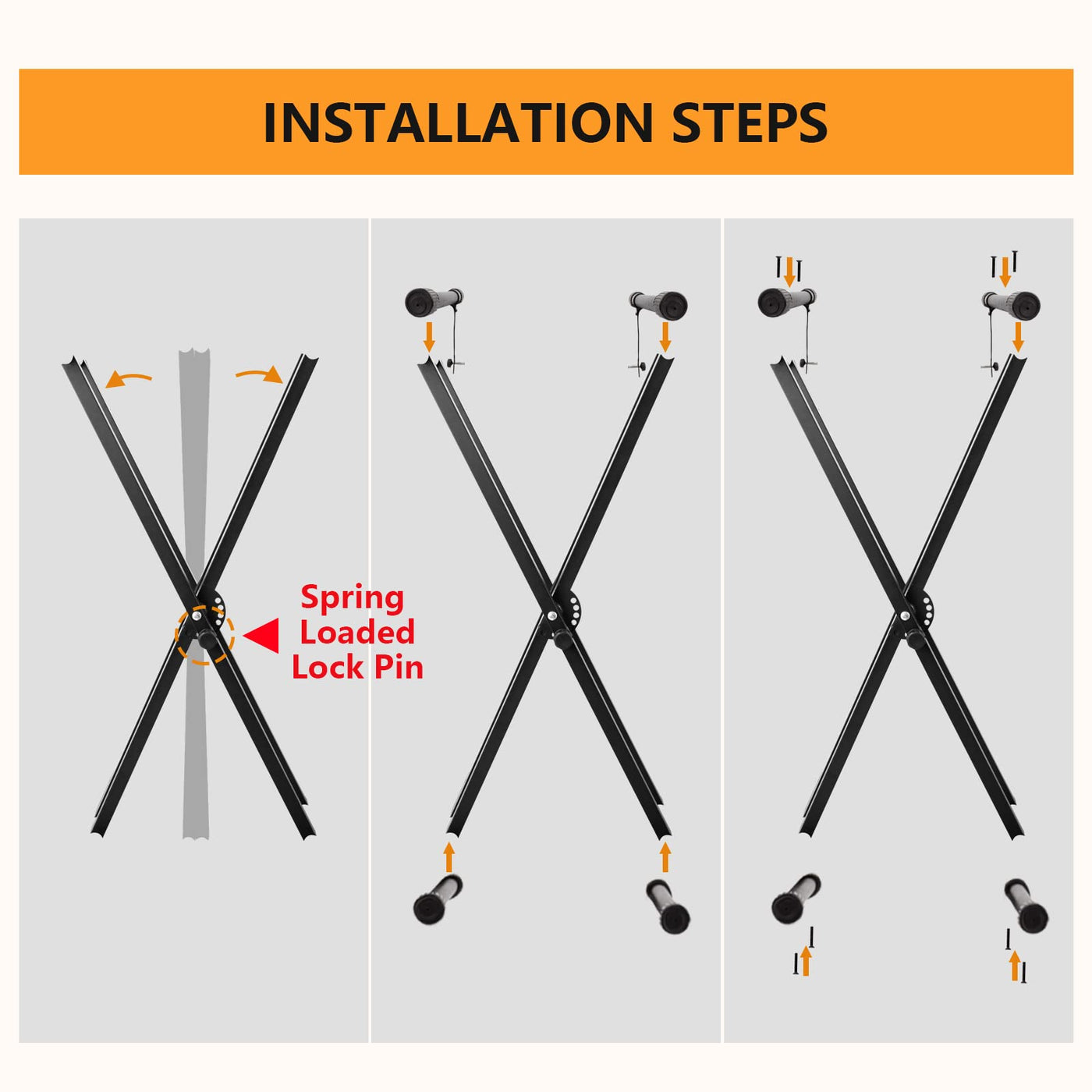 INSTALLATION STEPS

Spring Loaded Lock Pin