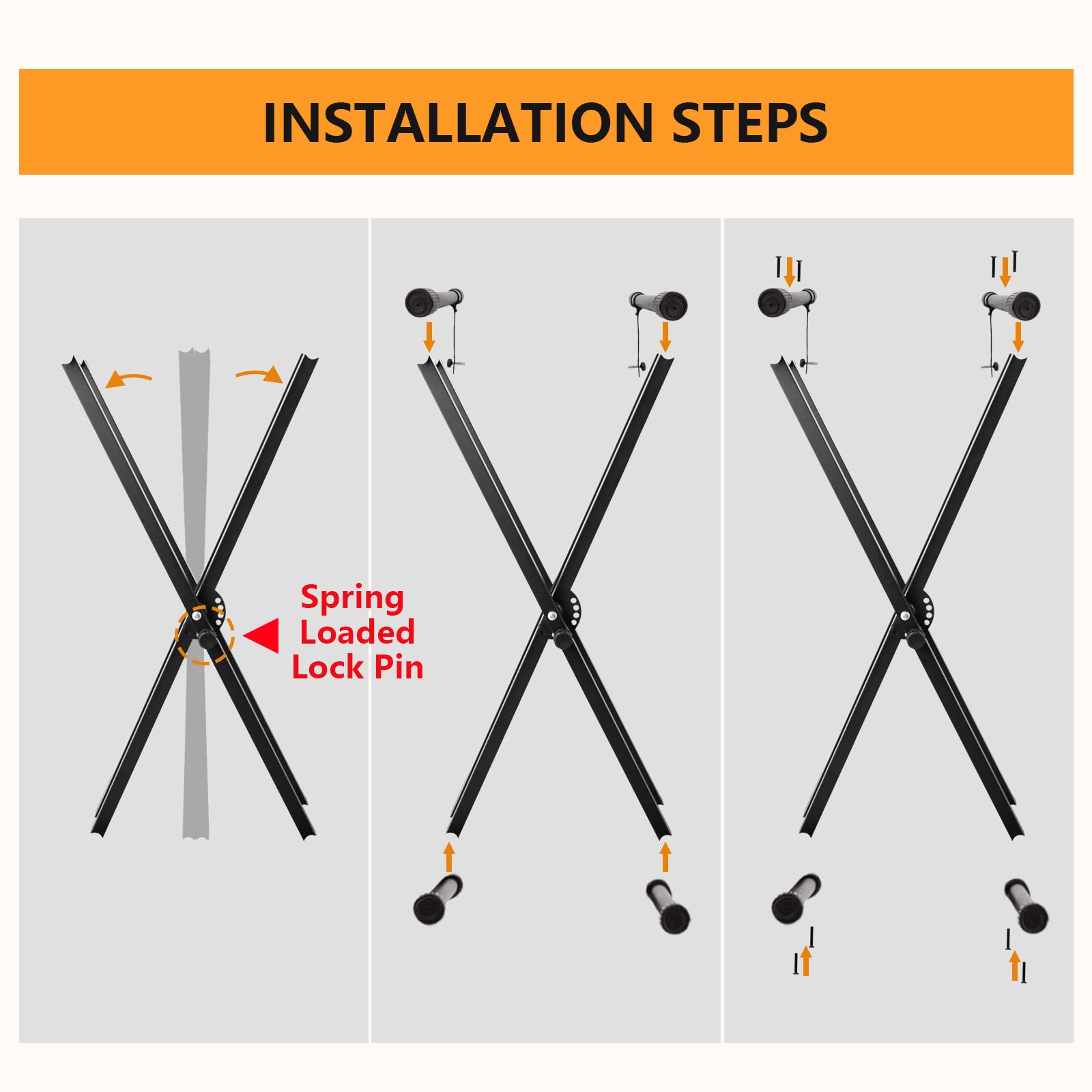 INSTALLATION STEPS

Spring Loaded Lock Pin