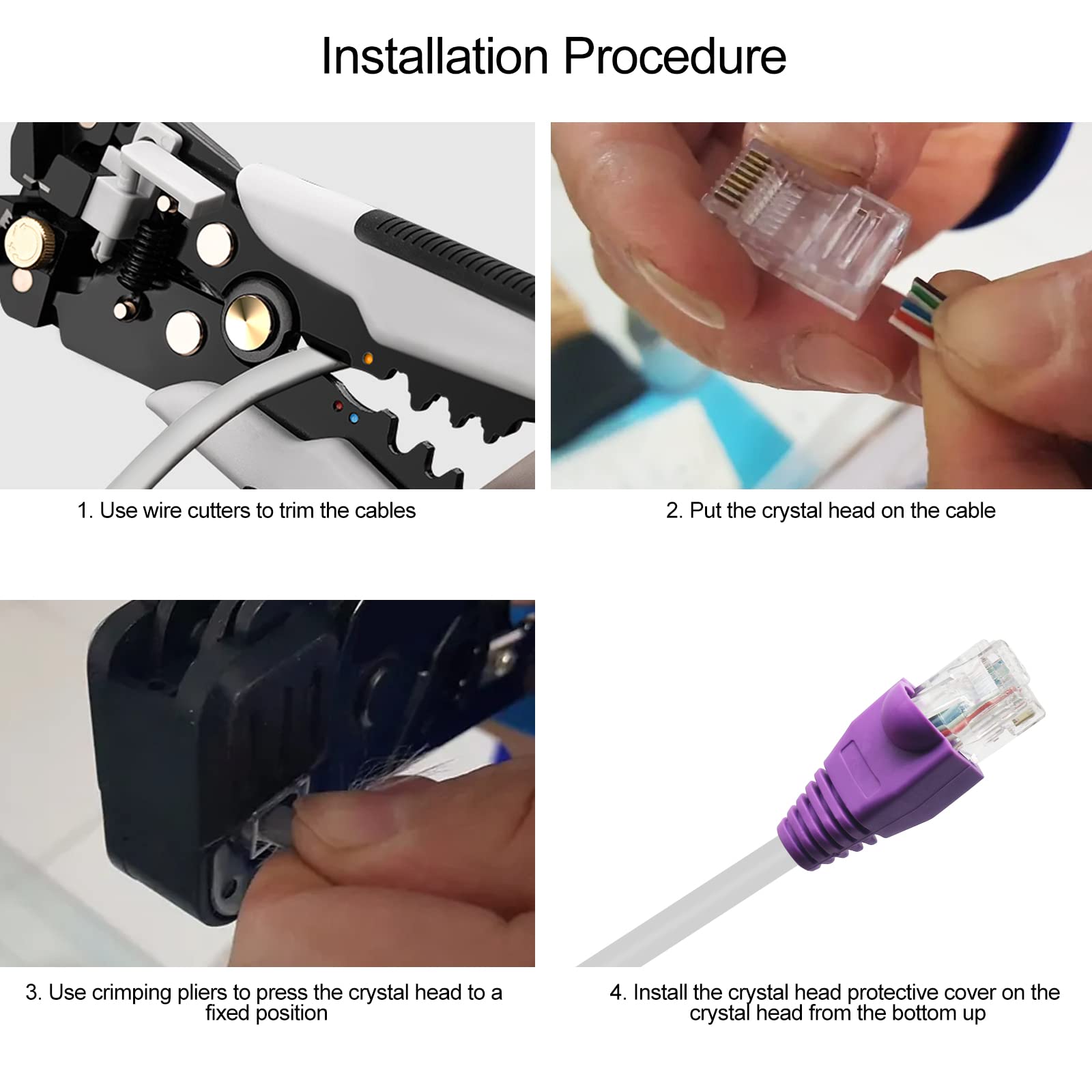 Installation Procedure

1. Use wire cutters to trim the cables

2. Put the crystal head on the cable

3. Use crimping pliers to press the crystal head to a fixed position

4. Install the crystal head protective cover on the crystal head from the bottom up