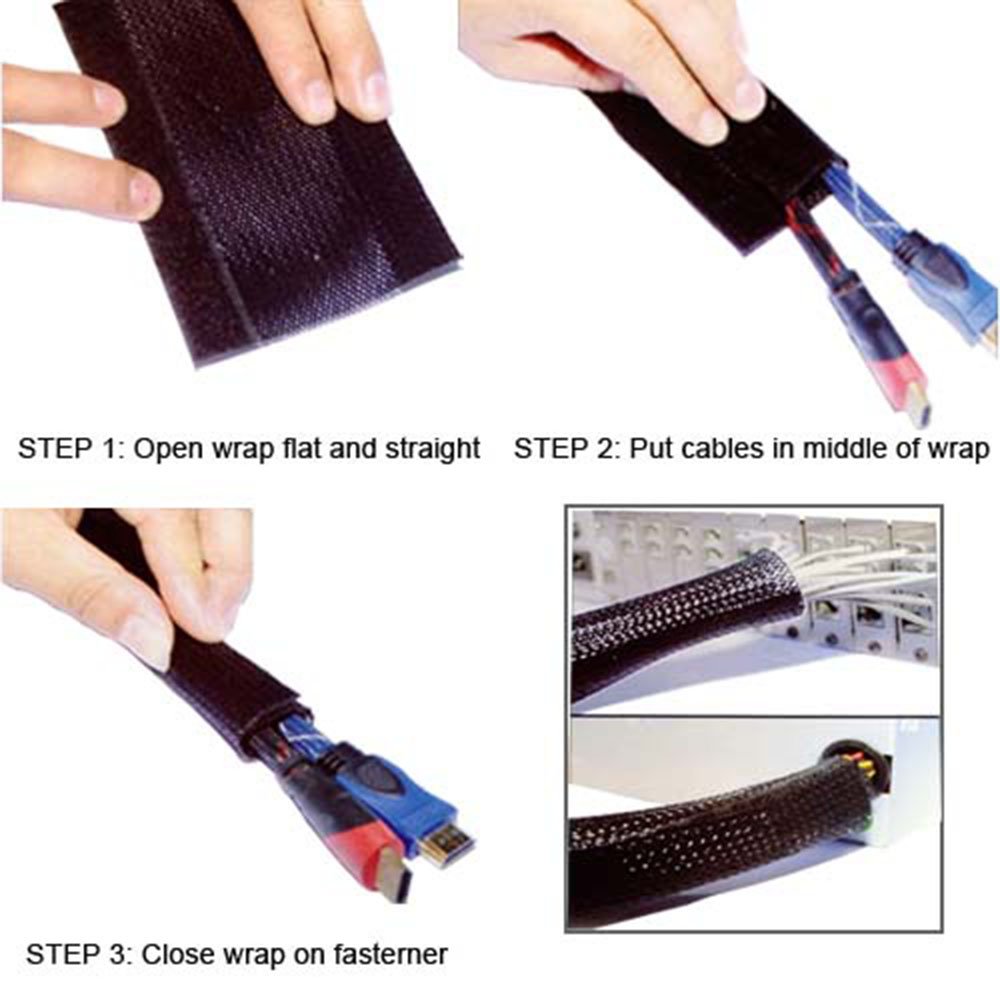 STEP 1: Open wrap flat and straight

STEP 2: Put cables in middle of wrap

STEP 3: Close wrap on fasterner