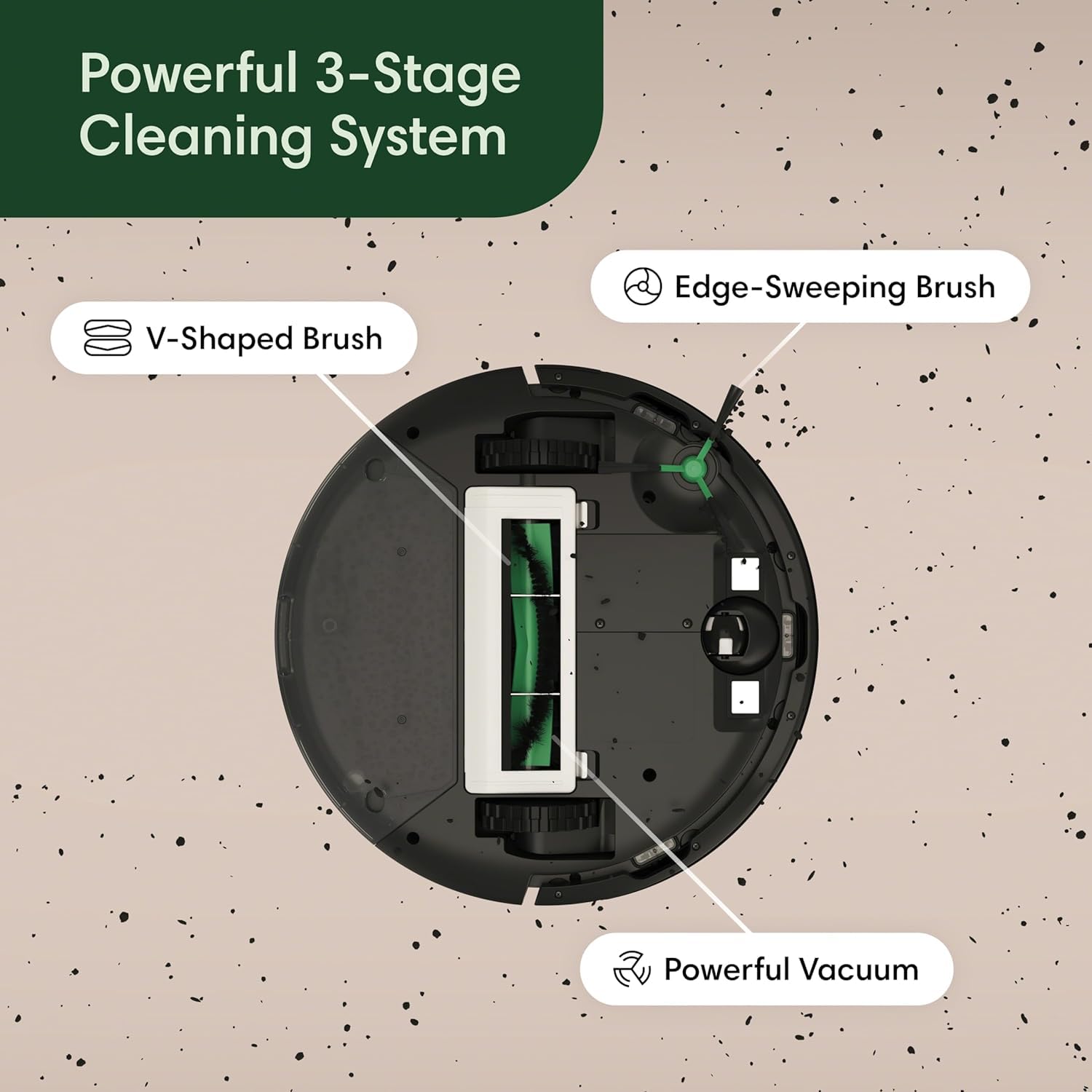 Powerful 3-Stage Cleaning System

Edge-Sweeping Brush

V-Shaped Brush

Powerful Vacuum