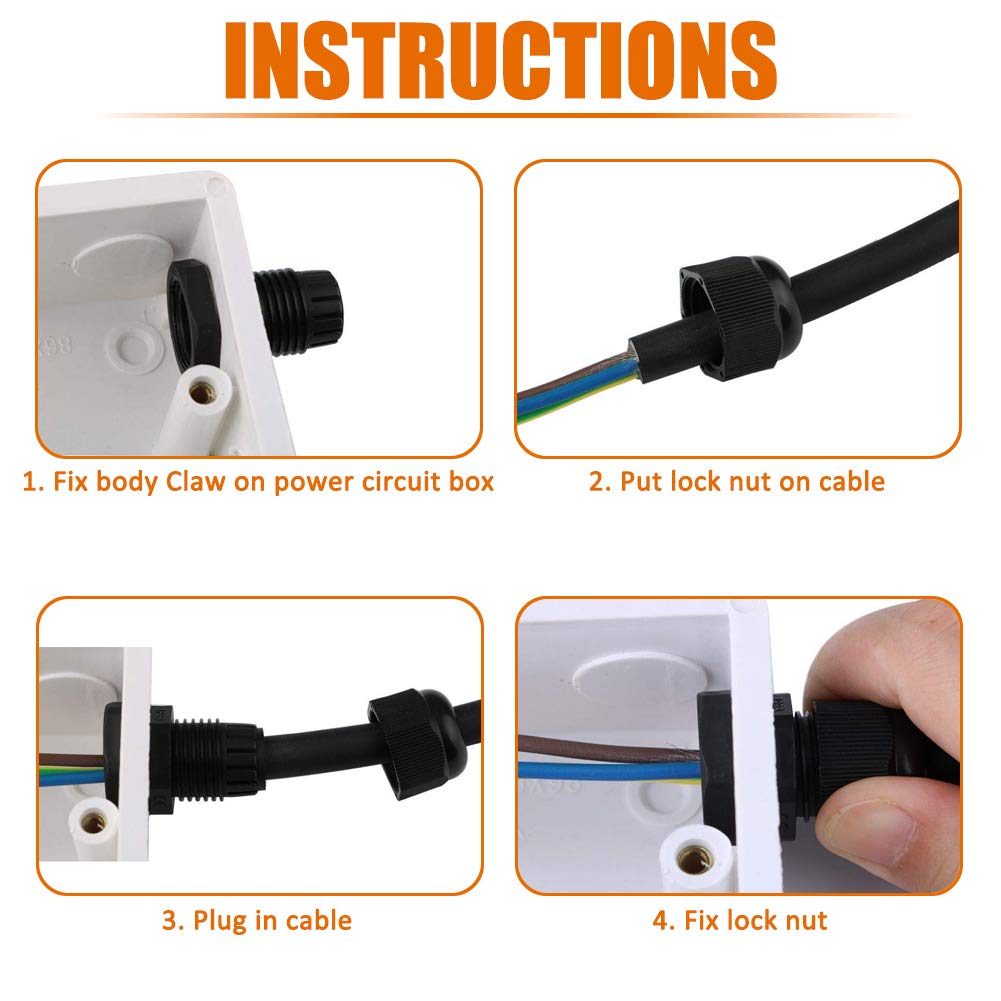 INSTRUCTIONS

1. Fix body Claw on power circuit box

2. Put lock nut on cable

3. Plug in cable

4. Fix lock nut