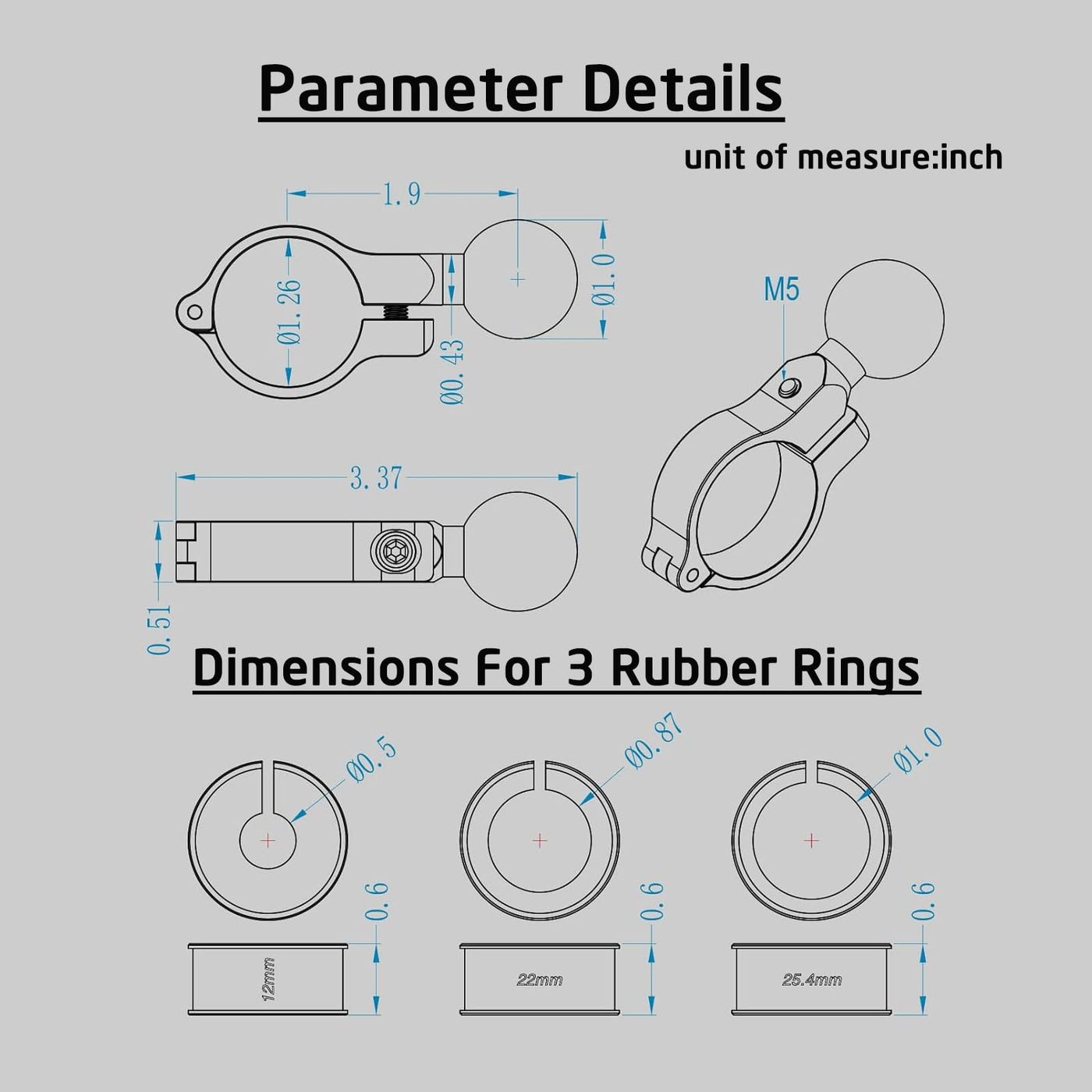 Parameter Details

unit of measure:inch

1.9

Ø1.26

Ø1.0

Ø0.43

M5

3.37

0.51

Dimensions For 3 Rubber Rings

Ø0.5

Ø0.87

Ø1.0

0.6

0.6

0.6

12mm

22mm

25.4mm