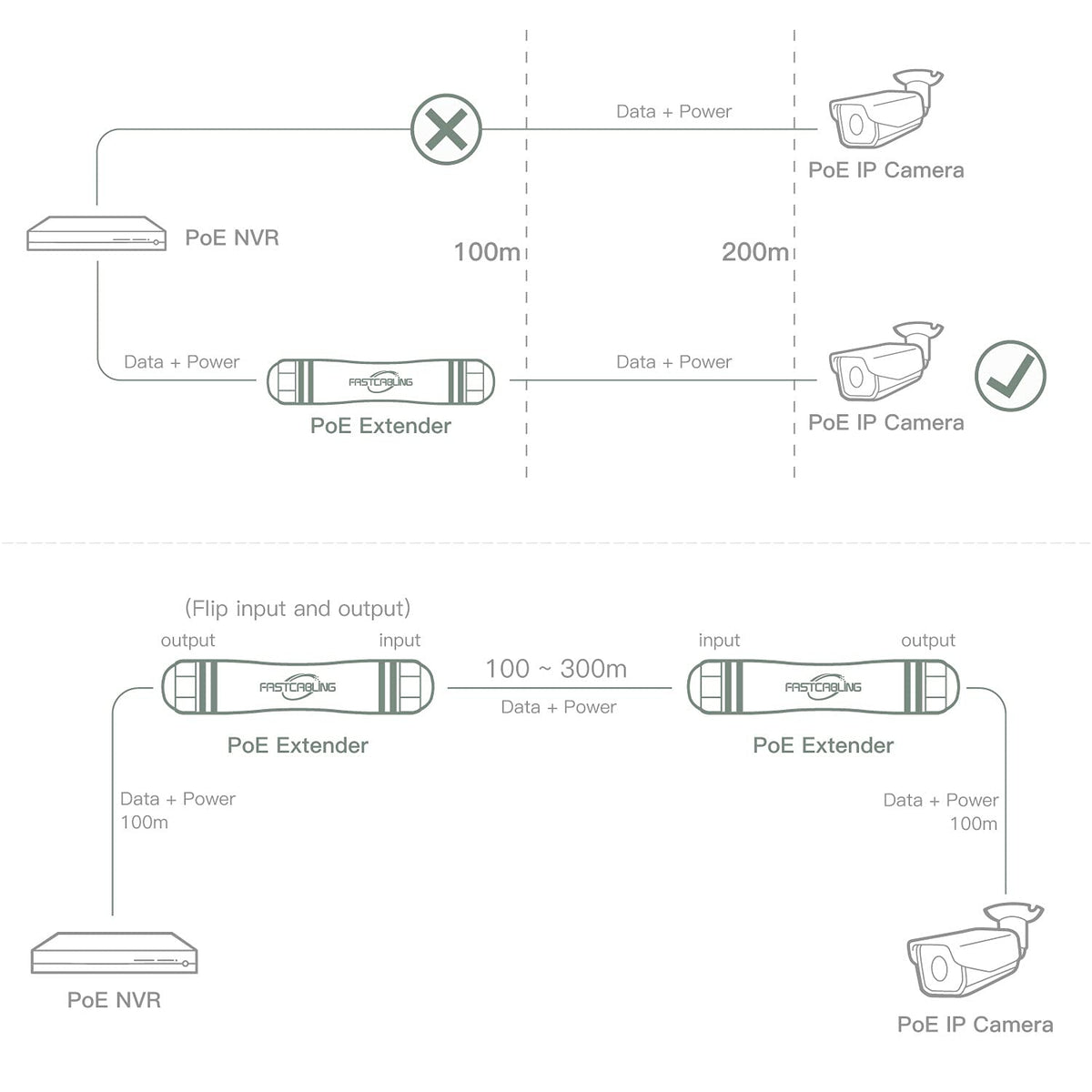 Data + Power

PoE IP Camera

PoE NVR

100m

200m

Data + Power

FASTCABLING

PoE Extender

Data + Power

PoE IP Camera

(Flip input and output)

output

input

FASTCABLING

PoE Extender

100 ~ 300m

Data + Power

input

output

FASTCABLING

PoE Extender

Data + Power
100m

Data + Power
100m

PoE NVR

PoE IP Camera