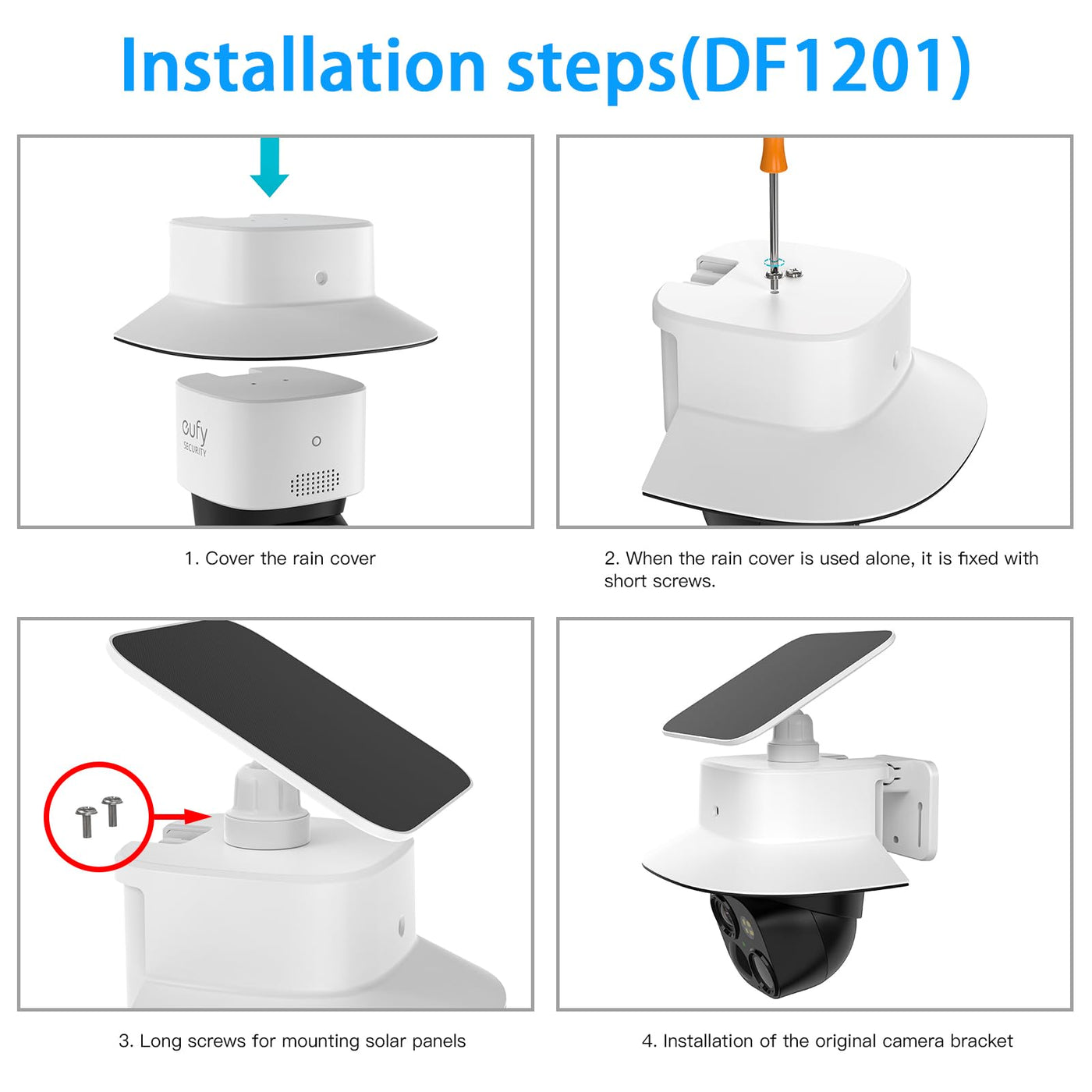 Installation steps(DF1201)

eufy
SECURITY

1. Cover the rain cover

2. When the rain cover is used alone, it is fixed with short screws.

3. Long screws for mounting solar panels

4. Installation of the original camera bracket