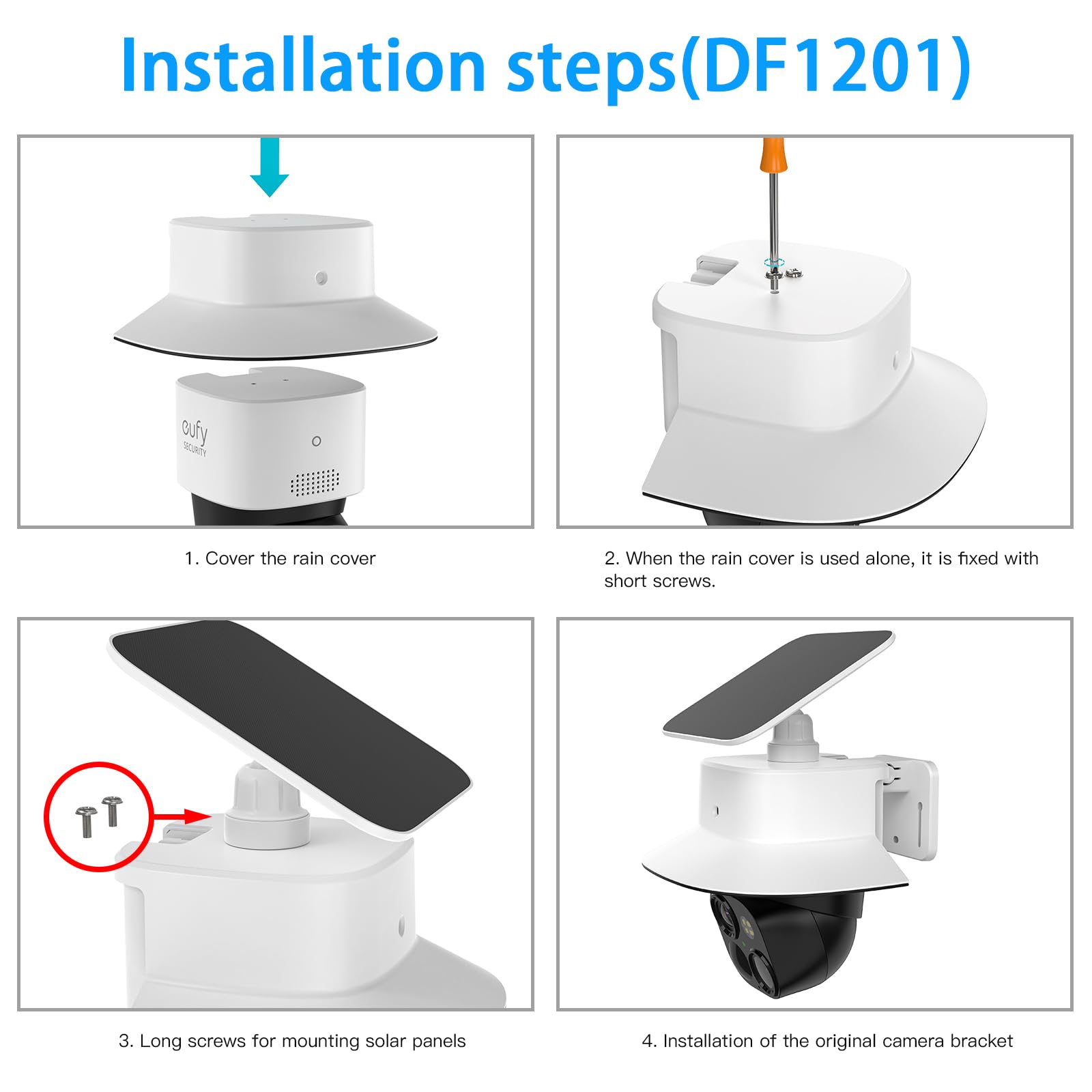 Installation steps(DF1201)

eufy
SECURITY

1. Cover the rain cover

2. When the rain cover is used alone, it is fixed with short screws.

3. Long screws for mounting solar panels

4. Installation of the original camera bracket