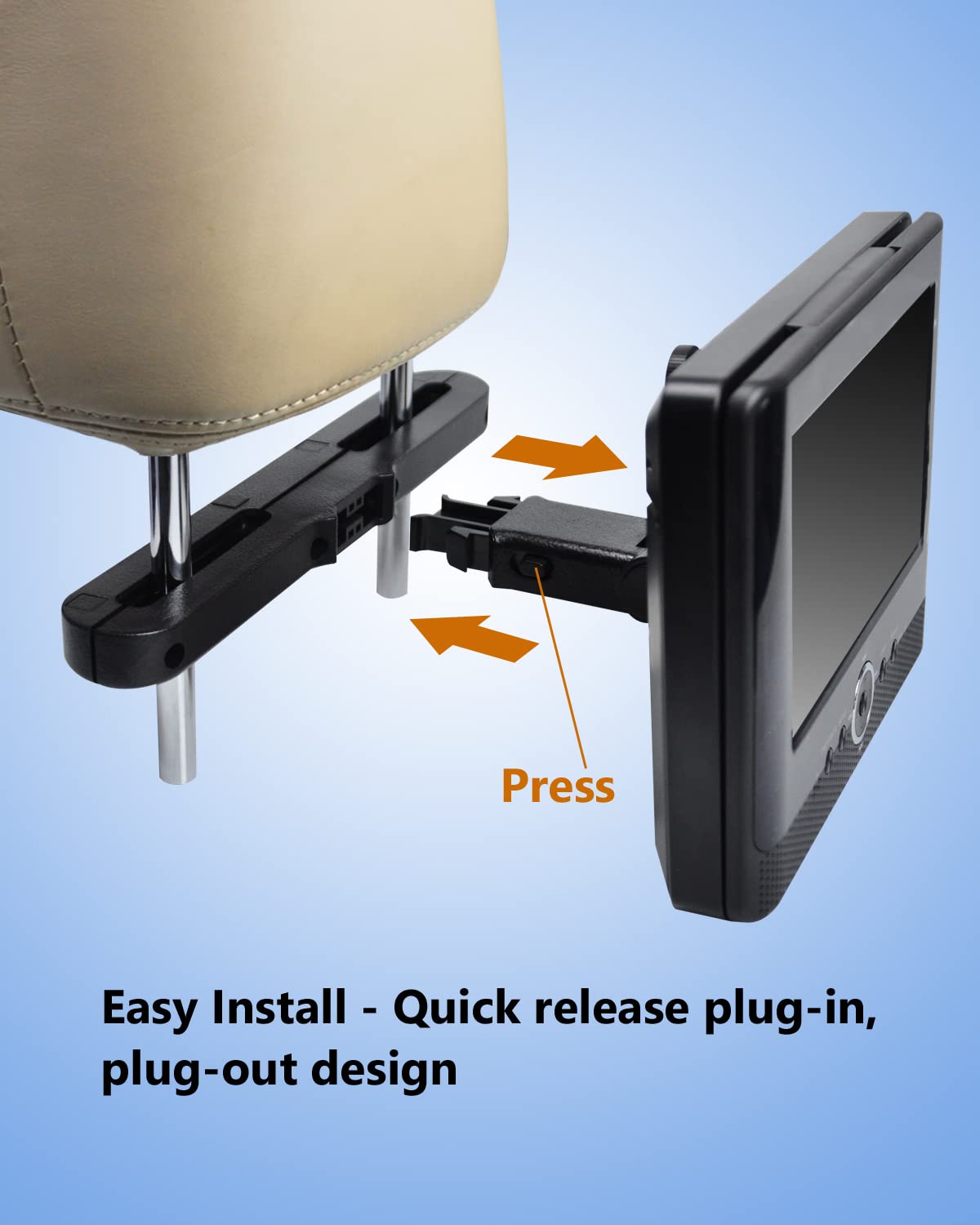 Press

Easy Install - Quick release plug-in, plug-out design