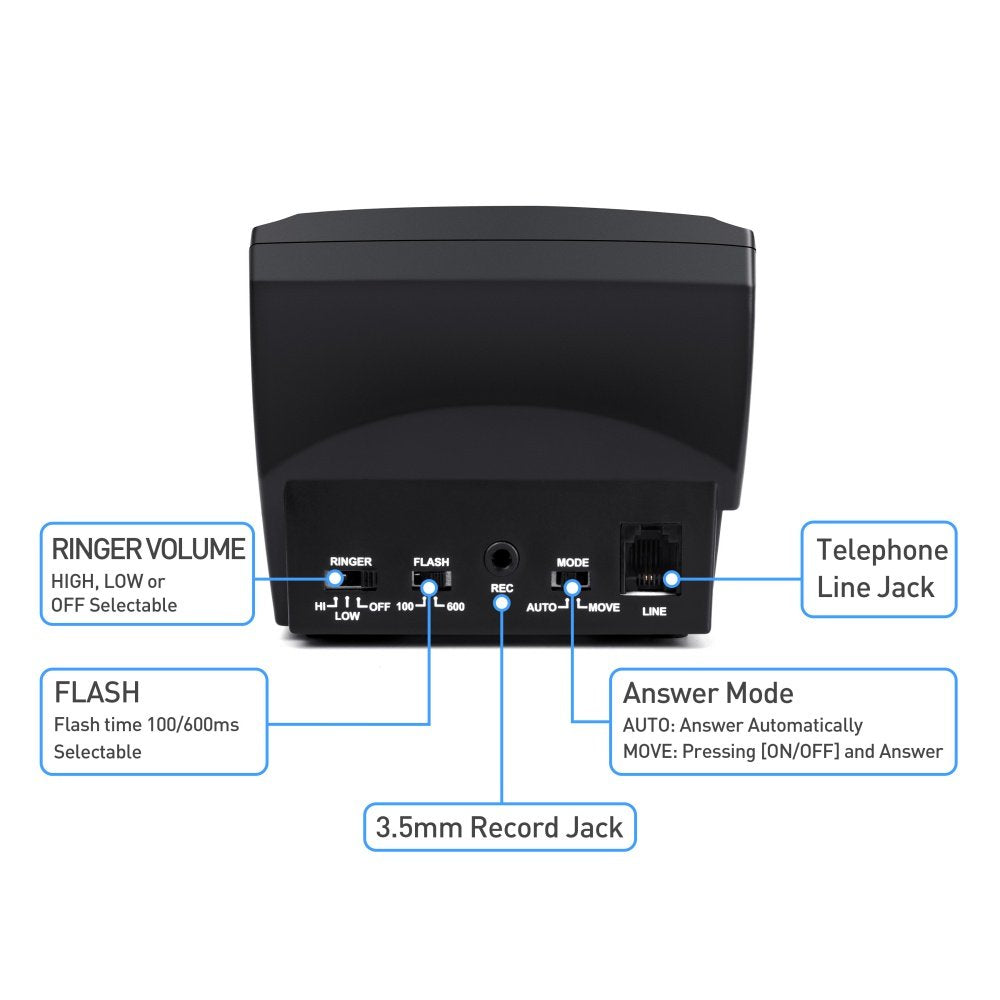 RINGER VOLUME
HIGH, LOW or OFF Selectable

RINGER
HI LOW OFF

FLASH
100 600

REC

MODE
AUTO MOVE

LINE

Telephone Line Jack

FLASH
Flash time 100/600ms Selectable

Answer Mode
AUTO: Answer Automatically
MOVE: Pressing [ON/OFF] and Answer

3.5mm Record Jack