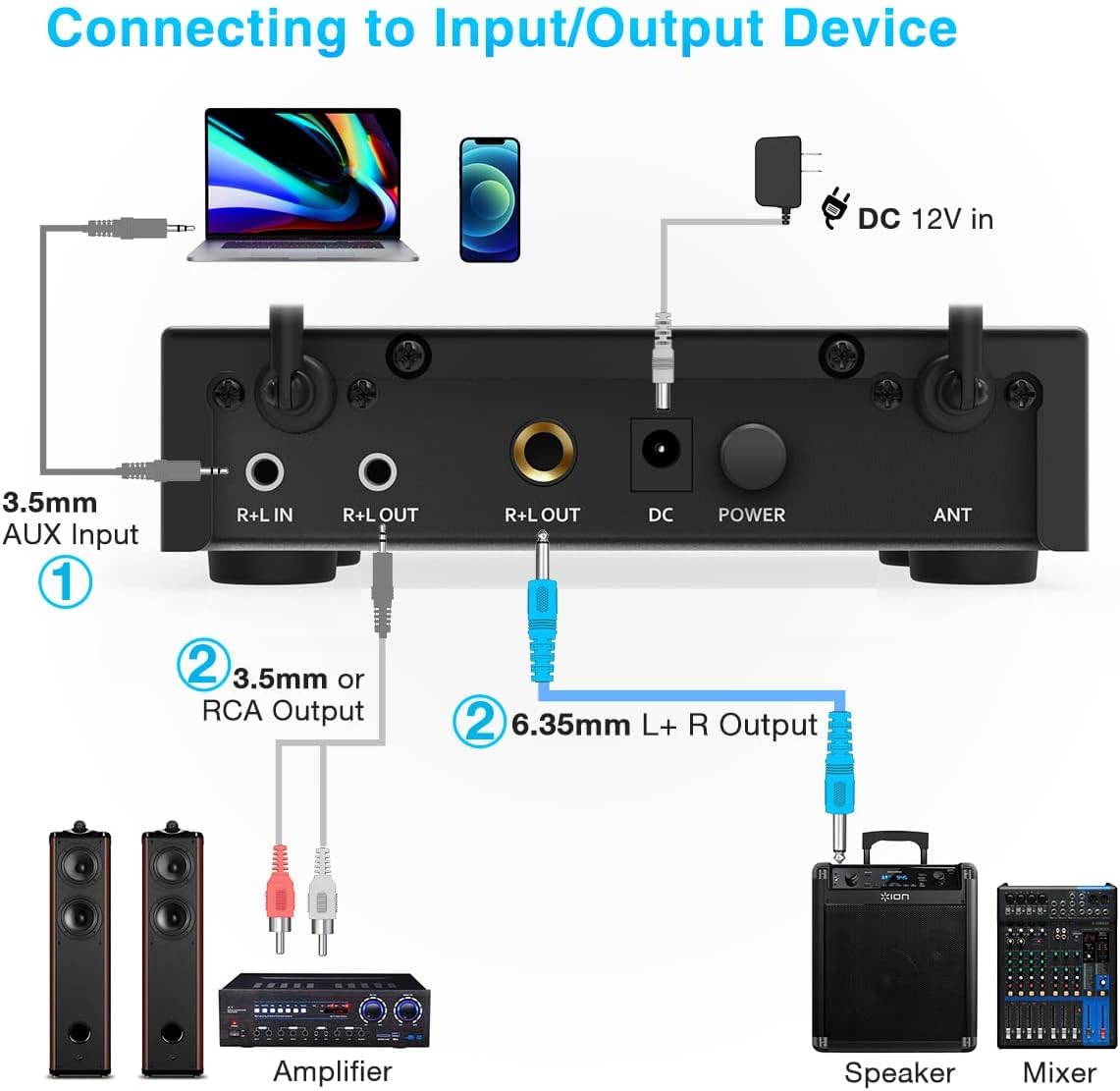 Connecting to Input/Output Device

DC 12V in

R+L IN R+L OUT R+L OUT DC POWER ANT

3.5mm AUX Input

①

② 3.5mm or RCA Output

② 6.35mm L+ R Output

ION

Amplifier

Speaker

Mixer