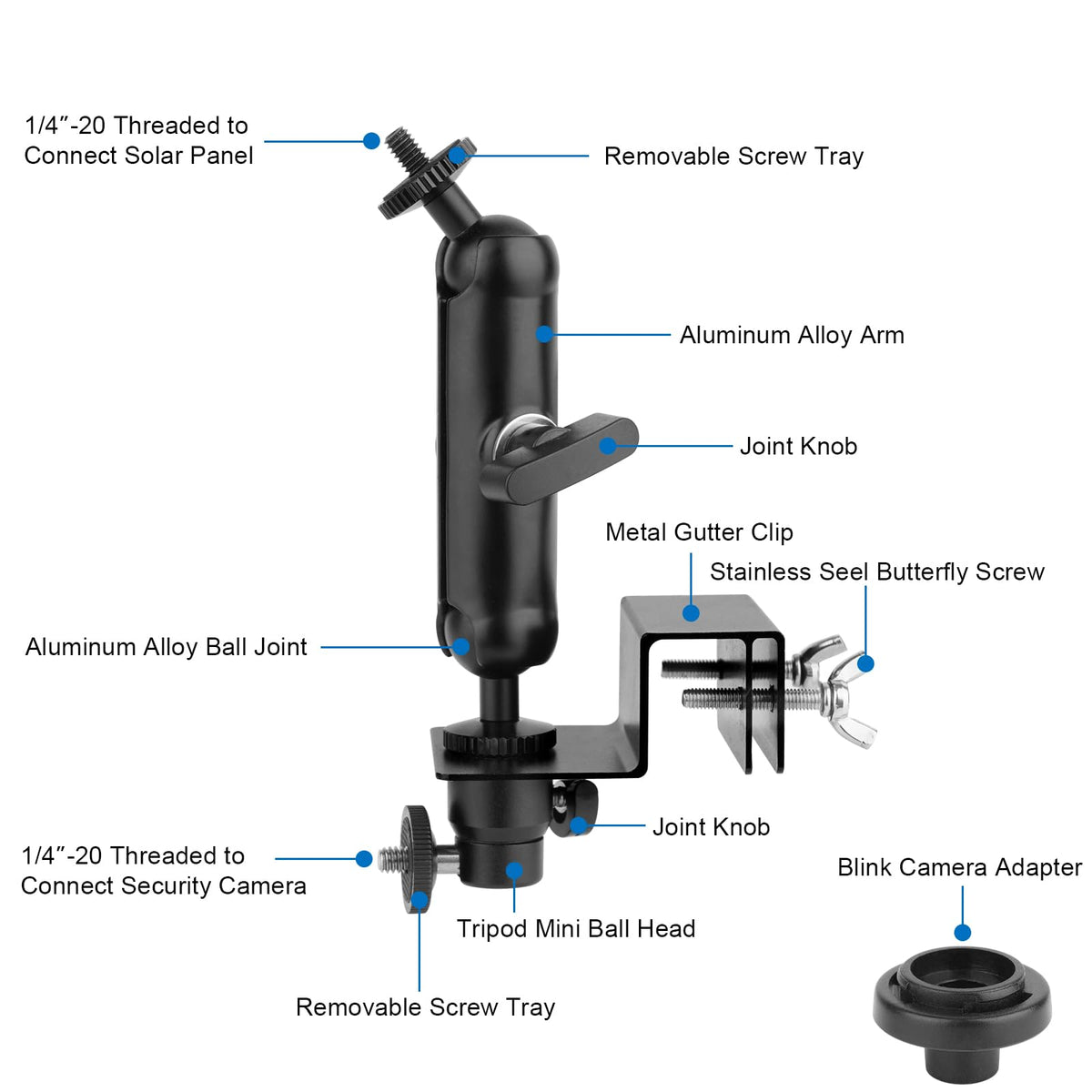 1/4″-20 Threaded to Connect Solar Panel

Removable Screw Tray

Aluminum Alloy Arm

Joint Knob

Metal Gutter Clip

Stainless Seel Butterfly Screw

Aluminum Alloy Ball Joint

Joint Knob

1/4″-20 Threaded to Connect Security Camera

Blink Camera Adapter

Tripod Mini Ball Head

Removable Screw Tray