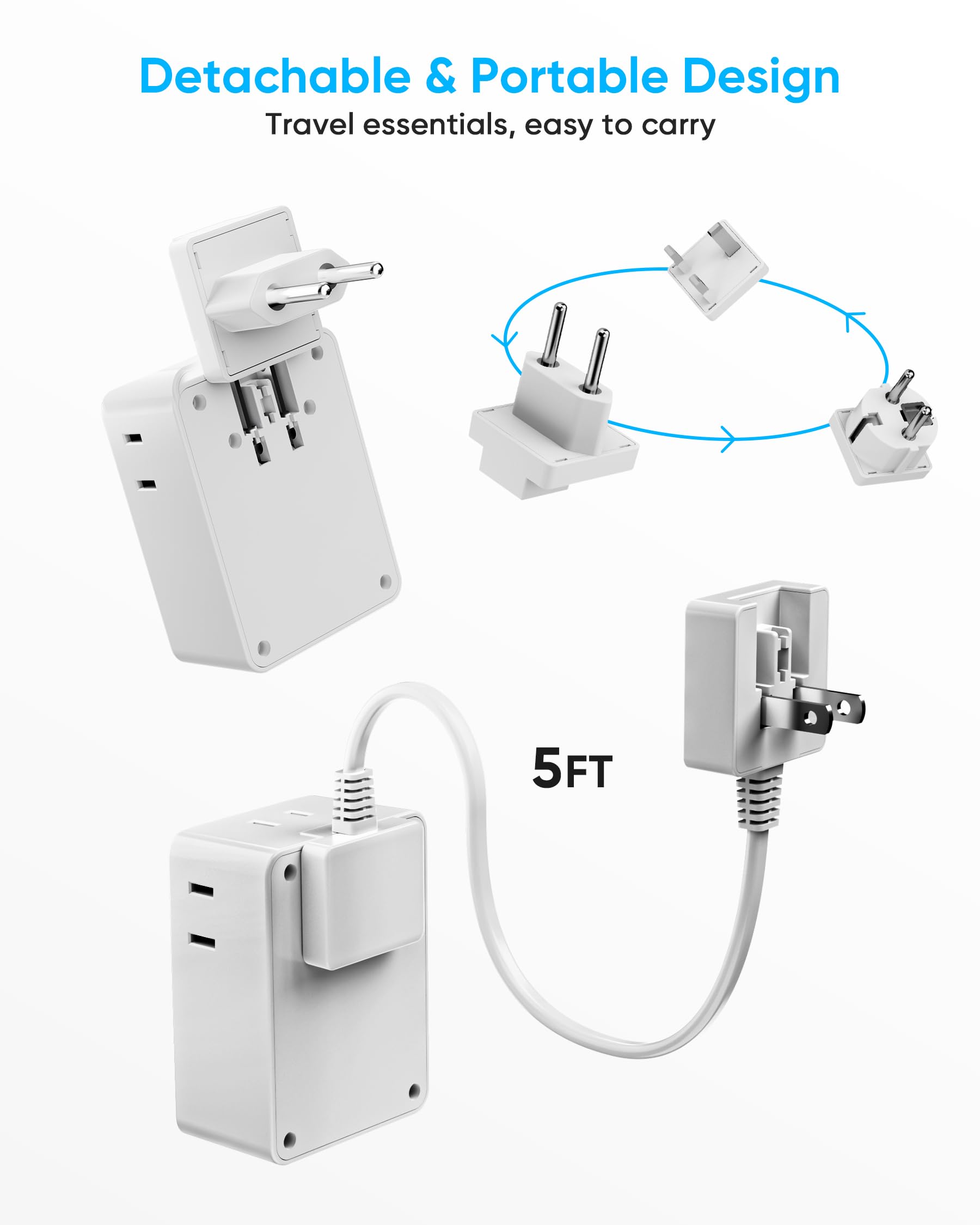 Detachable & Portable Design

Travel essentials, easy to carry

5FT