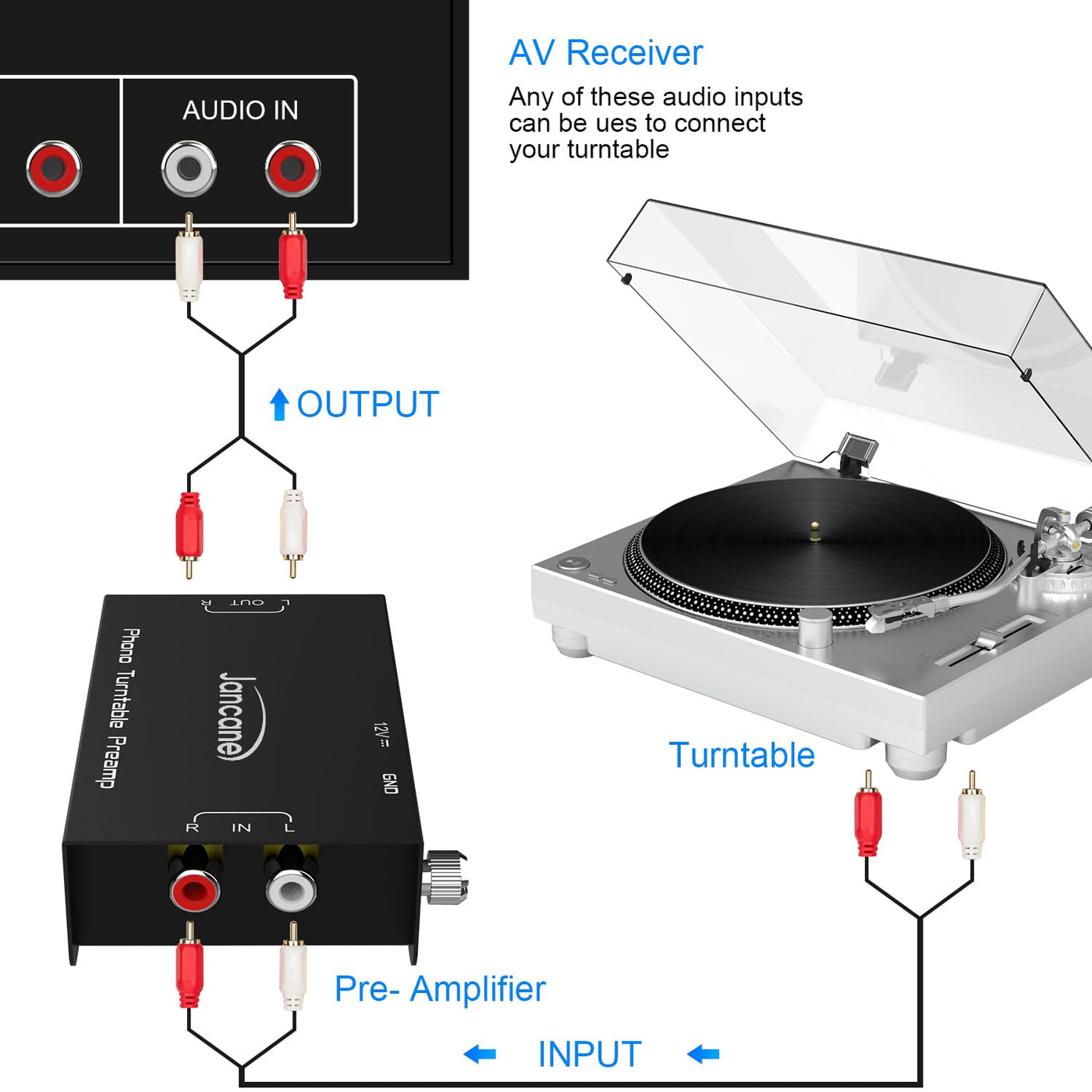 AUDIO IN

AV Receiver

Any of these audio inputs can be ues to connect your turntable

OUTPUT

L OUT R

Phono Turntable Preamp

Jancane

12V

GND

R IN L

Turntable

Pre- Amplifier

INPUT