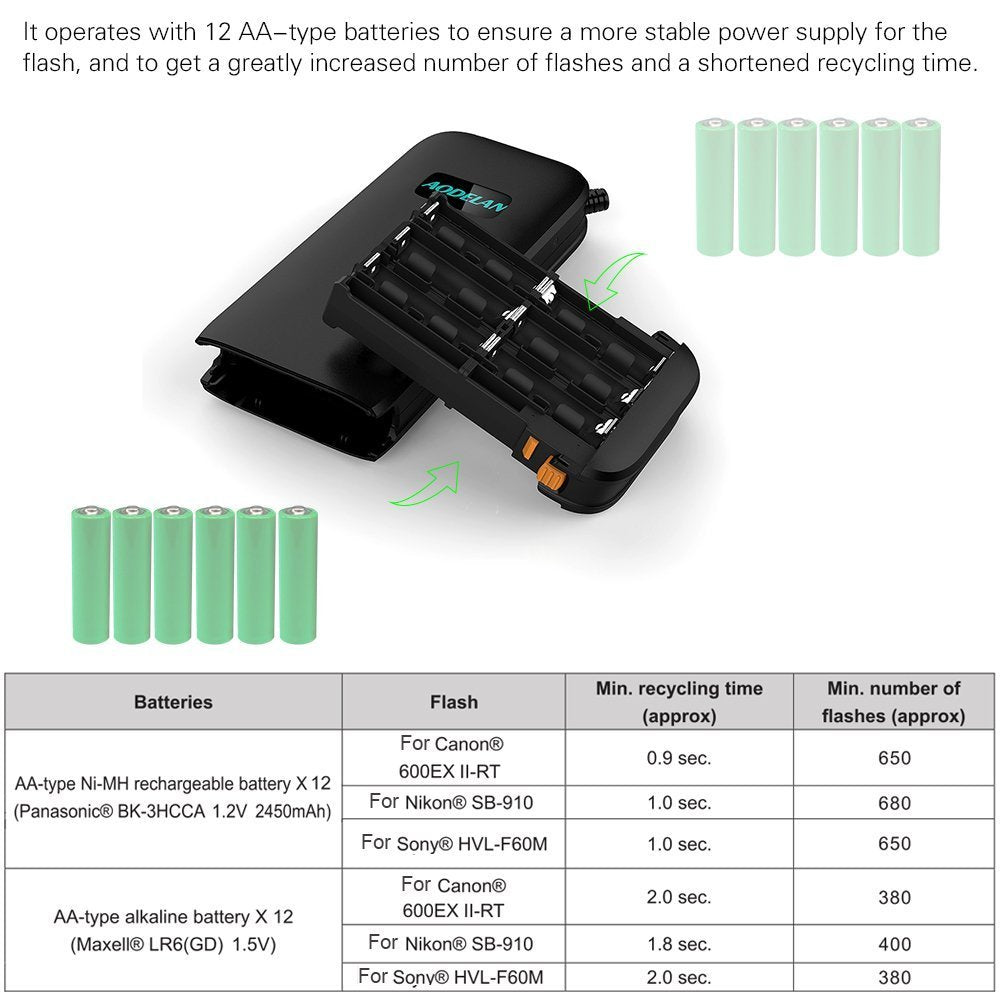 It operates with 12 AA–type batteries to ensure a more stable power supply for the flash, and to get a greatly increased number of flashes and a shortened recycling time.

AODELAN

| Batteries | Flash | Min. recycling time (approx) | Min. number of flashes (approx) |
|---|---|---|---|
| AA-type Ni-MH rechargeable battery X 12 (Panasonic® BK-3HCCA 1.2V 2450mAh) | For Canon® 600EX II-RT | 0.9 sec. | 650 |
| | For Nikon® SB-910 | 1.0 sec. | 680 |
| | For Sony® HVL-F60M | 1.0 sec. | 650 |
| AA-type alkaline battery X 12 (Maxell® LR6(GD) 1.5V) | For Canon® 600EX II-RT | 2.0 sec. | 380 |
| | For Nikon® SB-910 | 1.8 sec. | 400 |
| | For Sony® HVL-F60M | 2.0 sec. | 380 |