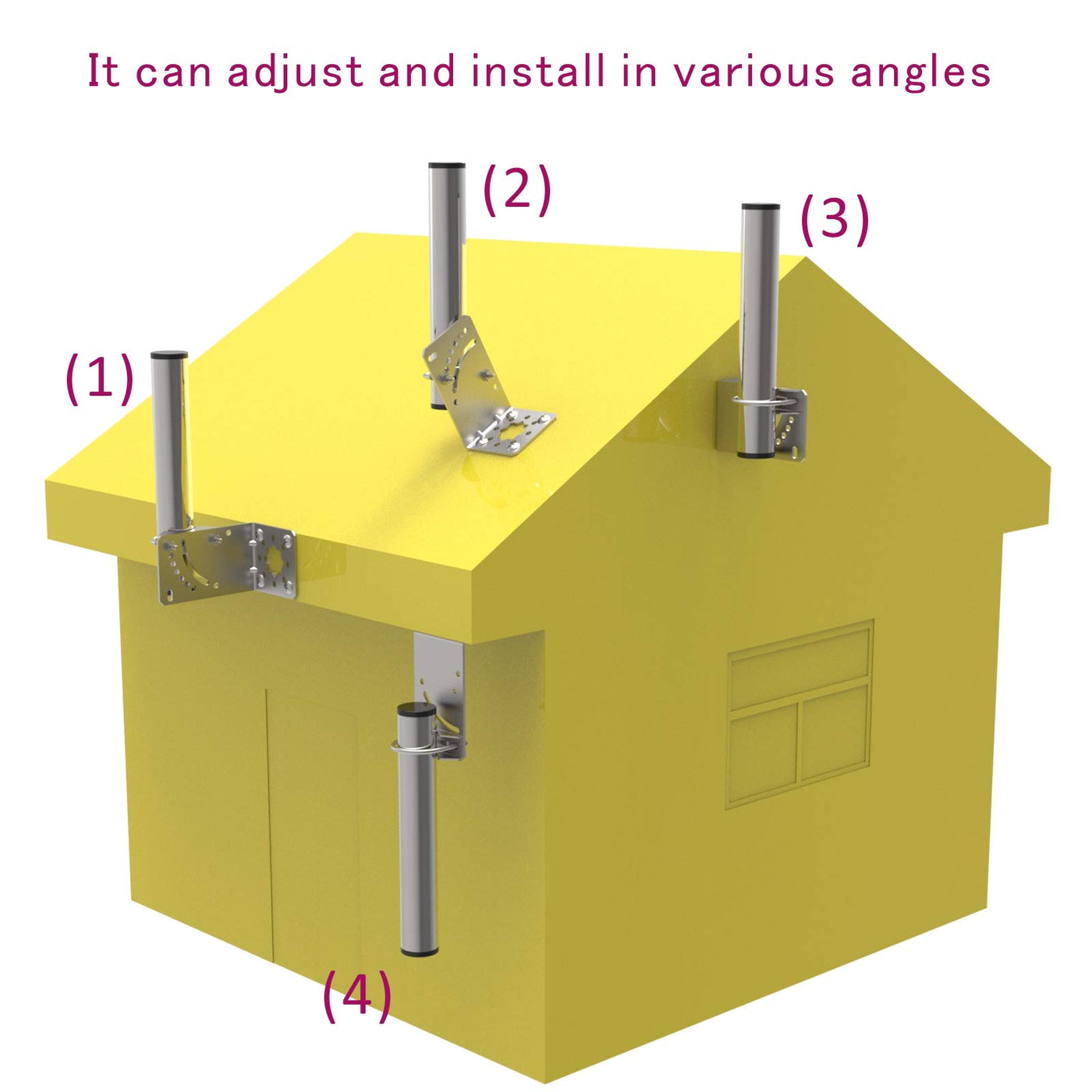 It can adjust and install in various angles

(2)

(3)

(1)

(4)