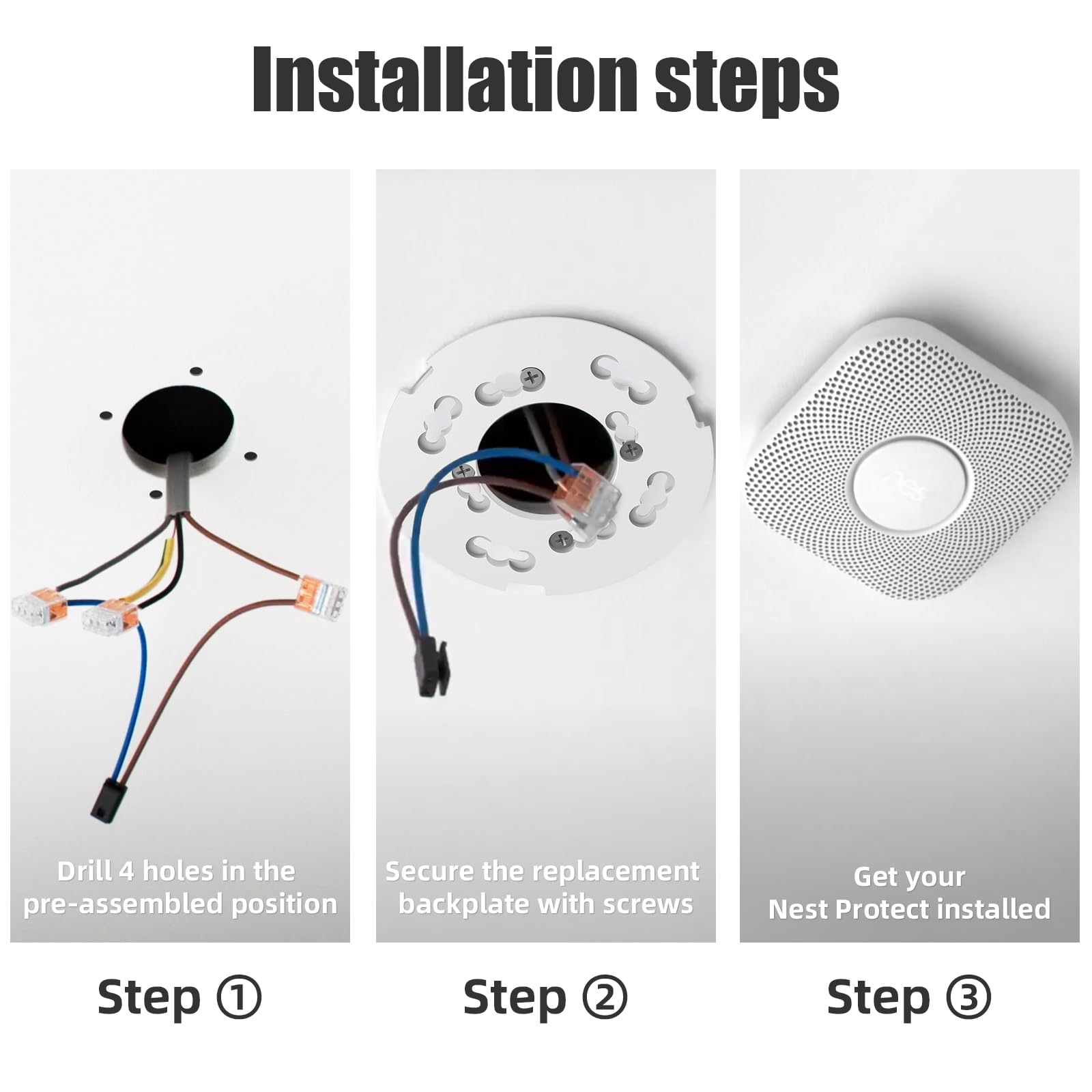 Installation steps

Drill 4 holes in the pre-assembled position

Step ①

Secure the replacement backplate with screws

Step ②

nest

Get your Nest Protect installed

Step ③