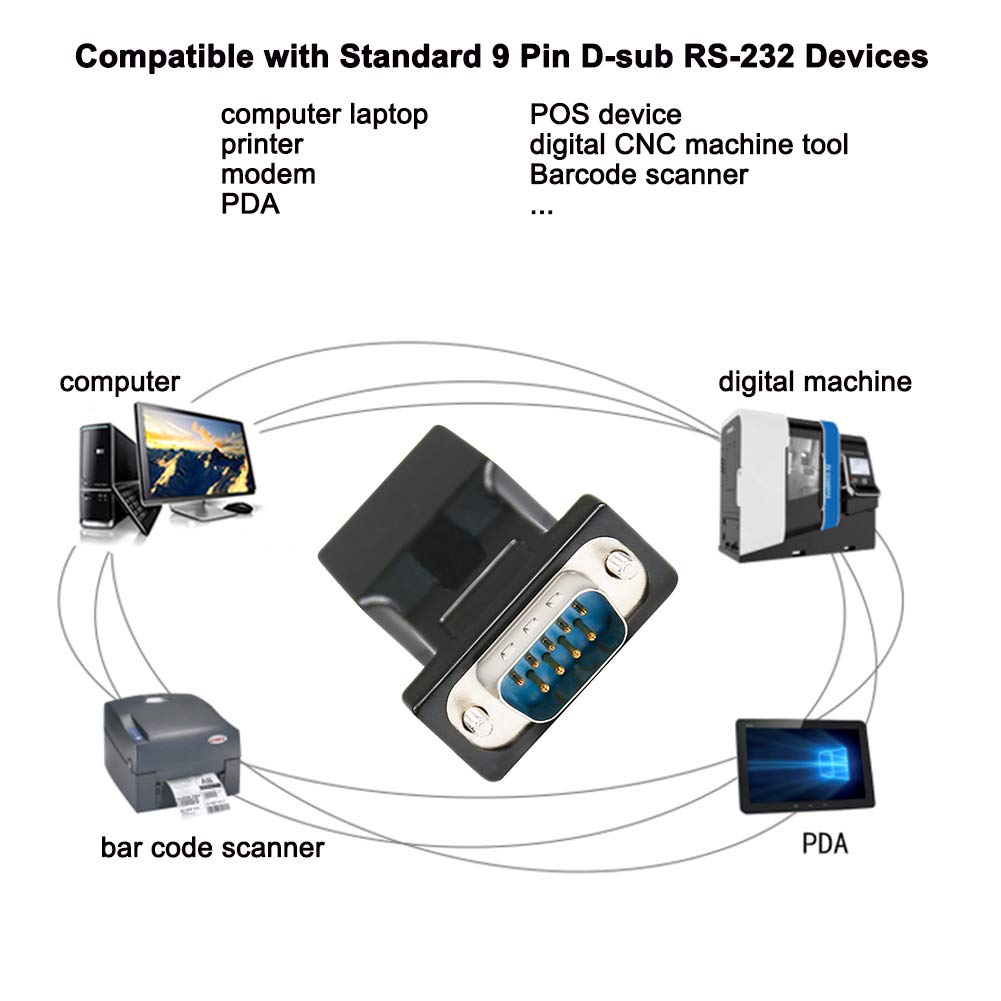 Compatible with Standard 9 Pin D-sub RS-232 Devices

computer laptop
printer
modem
PDA

POS device
digital CNC machine tool
Barcode scanner
...

computer

digital machine

bar code scanner

PDA