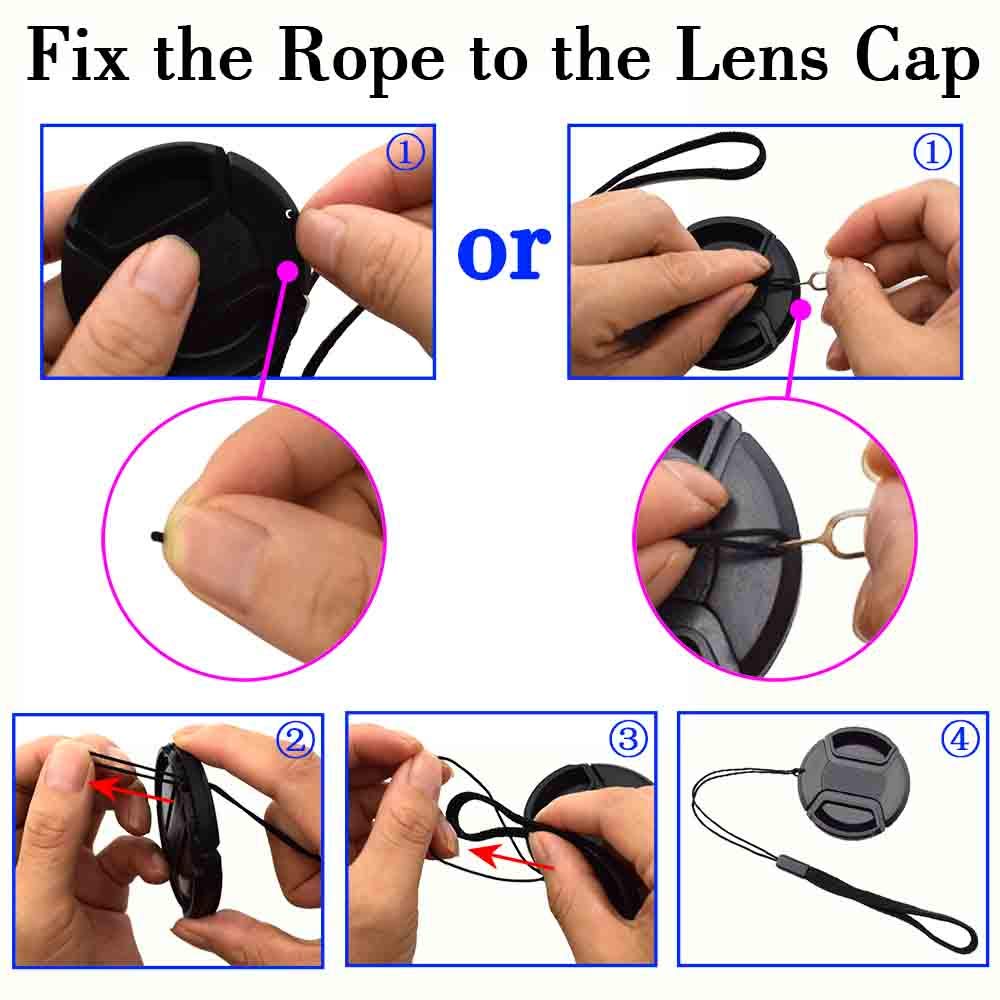 Fix the Rope to the Lens Cap

①

or

①

②

③

④