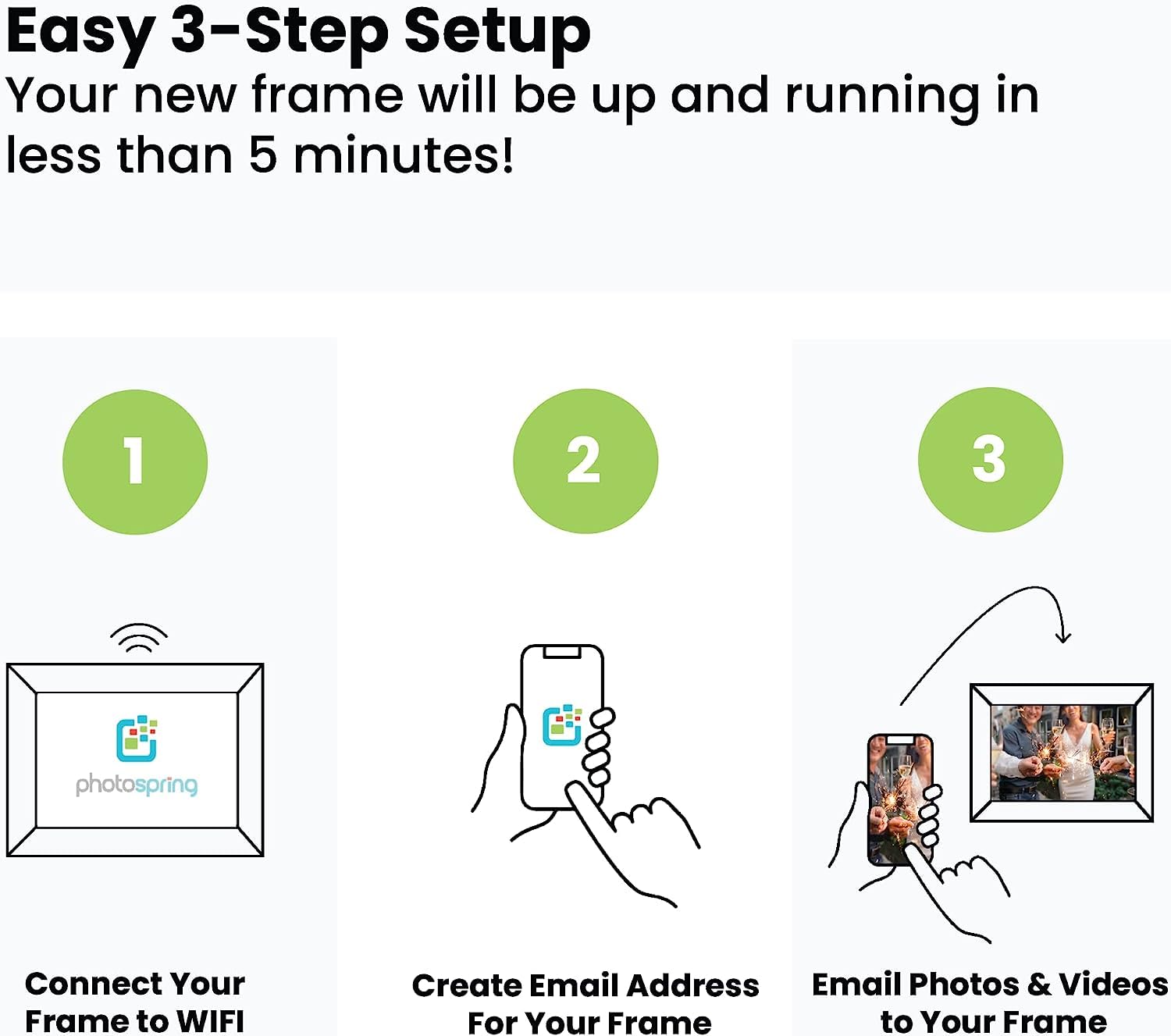 Easy 3-Step Setup
Your new frame will be up and running in less than 5 minutes!

1

photospring

Connect Your Frame to WIFI

2

Create Email Address For Your Frame

3

Email Photos & Videos to Your Frame