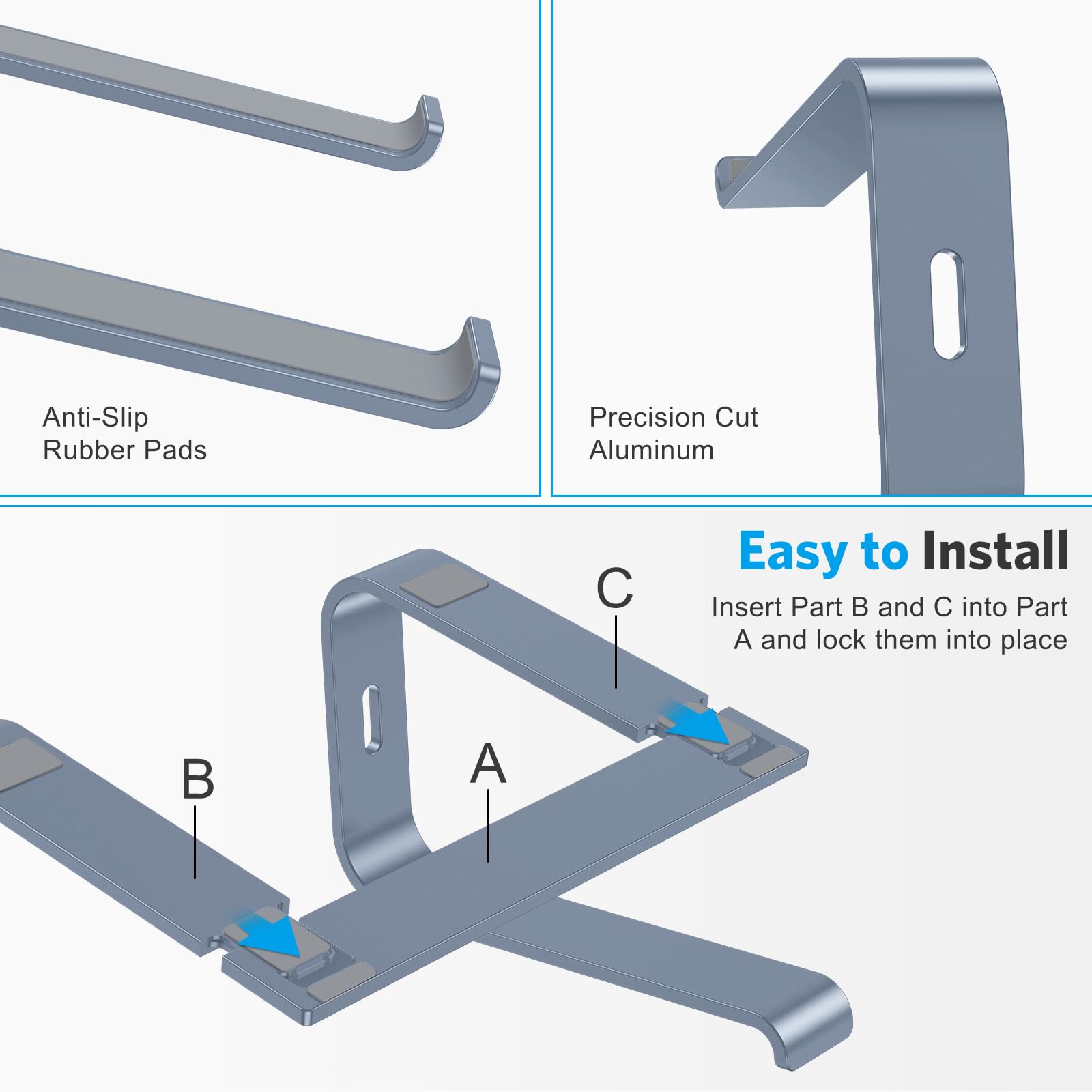 Anti-Slip
Rubber Pads

Precision Cut
Aluminum

Easy to Install

Insert Part B and C into Part A and lock them into place

C

A

B