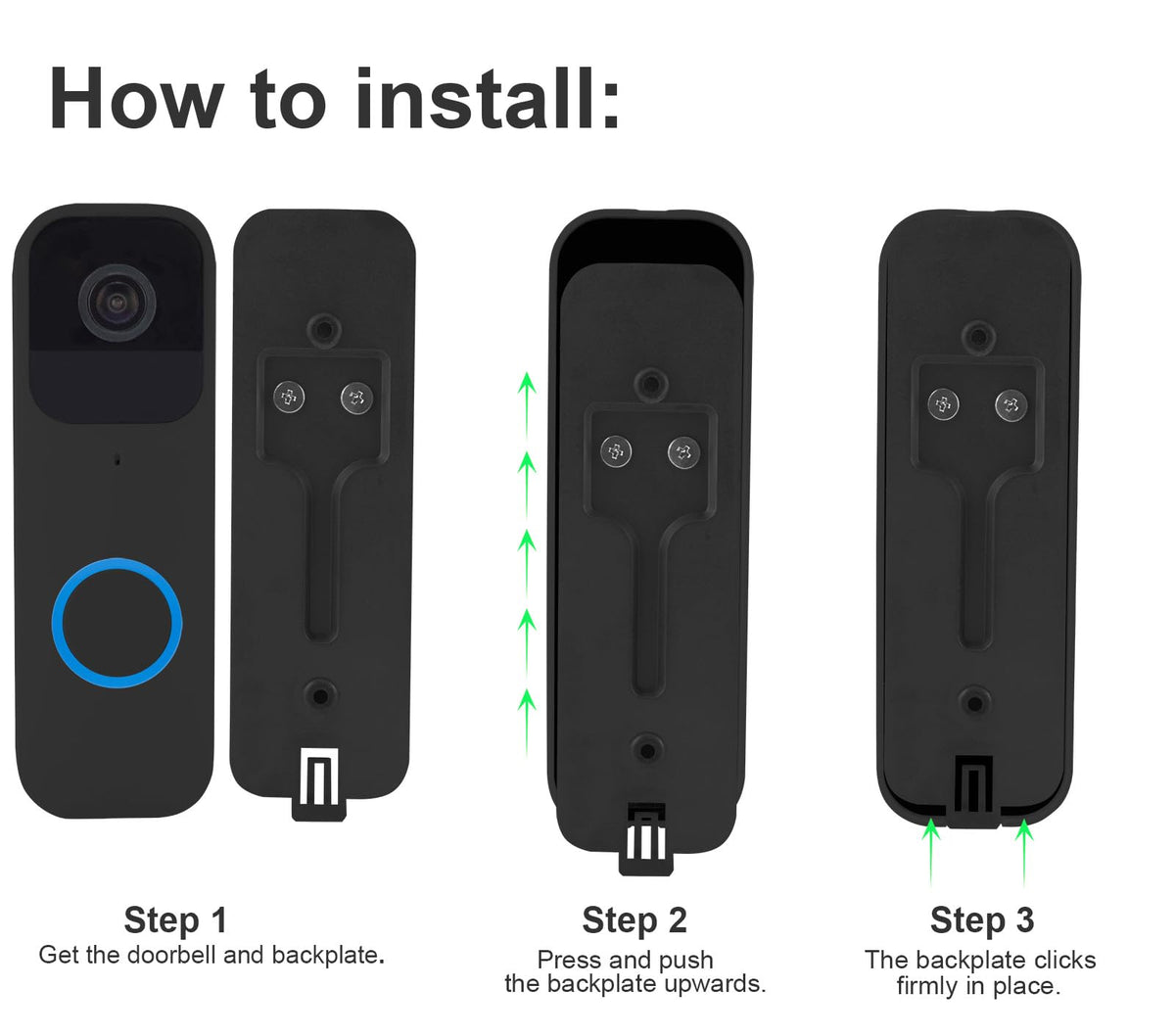 How to install:

Step 1
Get the doorbell and backplate.

Step 2
Press and push the backplate upwards.

Step 3
The backplate clicks firmly in place.