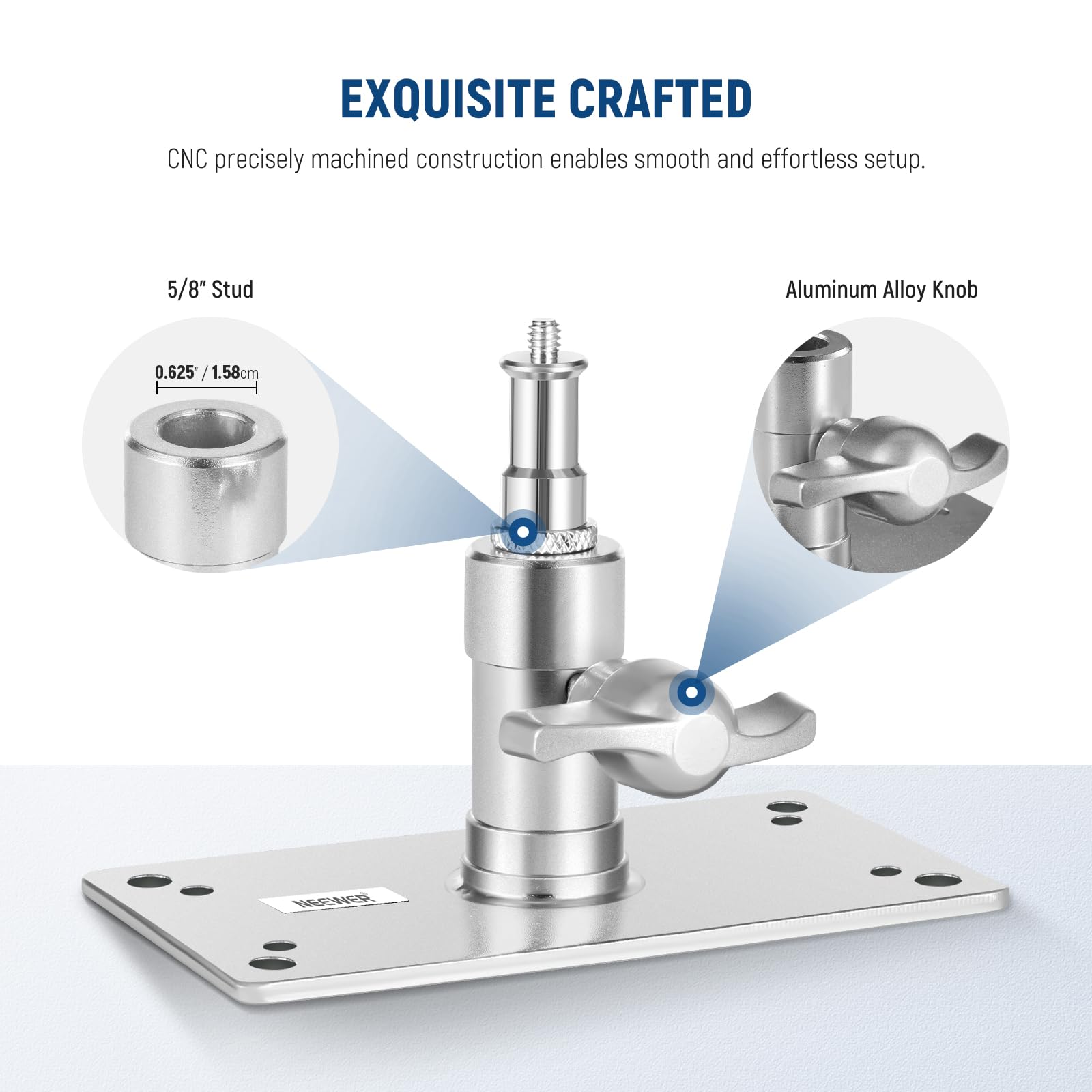 EXQUISITE CRAFTED

CNC precisely machined construction enables smooth and effortless setup.

5/8" Stud

0.625" / 1.58cm

Aluminum Alloy Knob

NEEWER