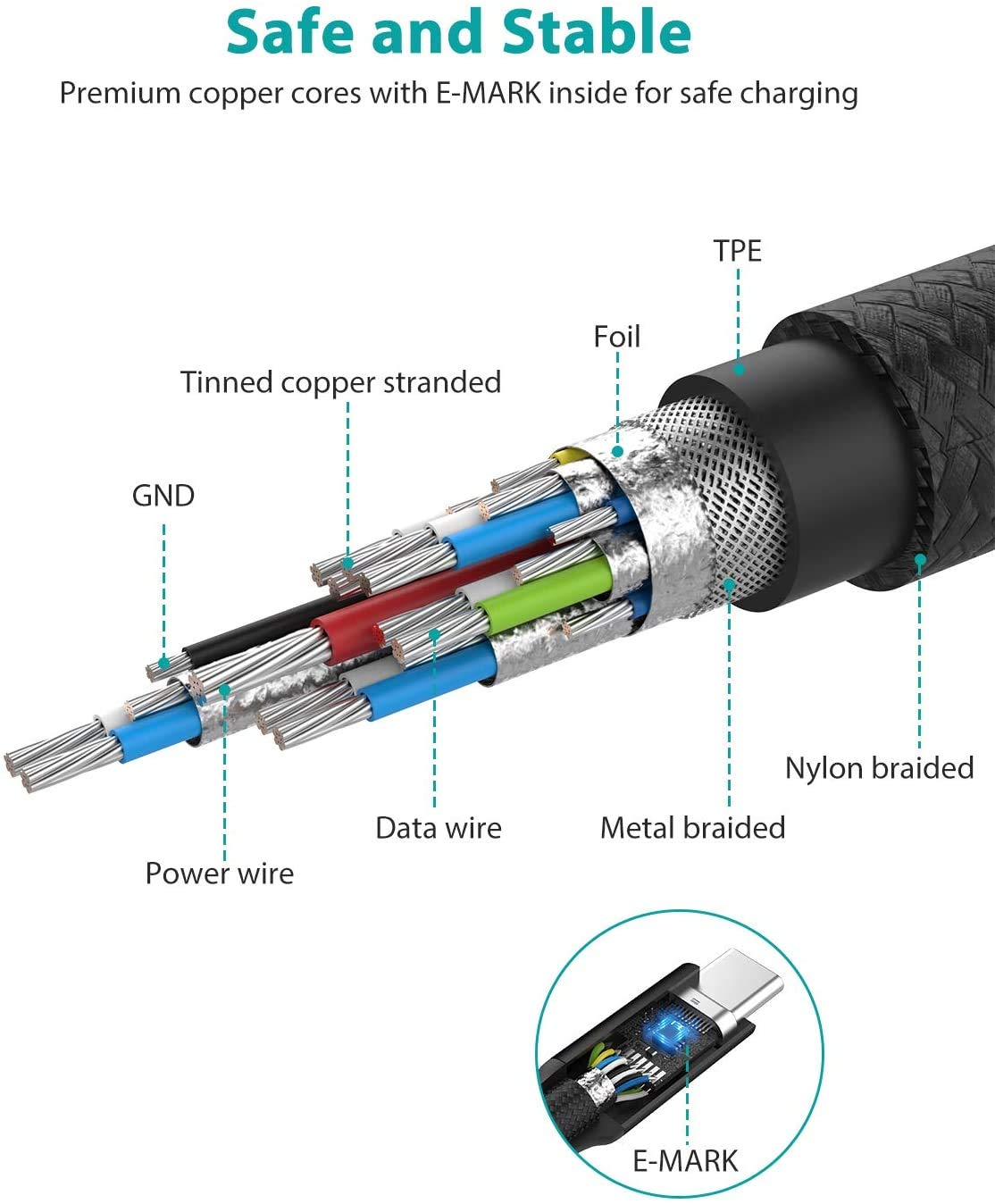 Safe and Stable

Premium copper cores with E-MARK inside for safe charging

TPE

Foil

Tinned copper stranded

GND

Nylon braided

Data wire

Metal braided

Power wire

E-MARK