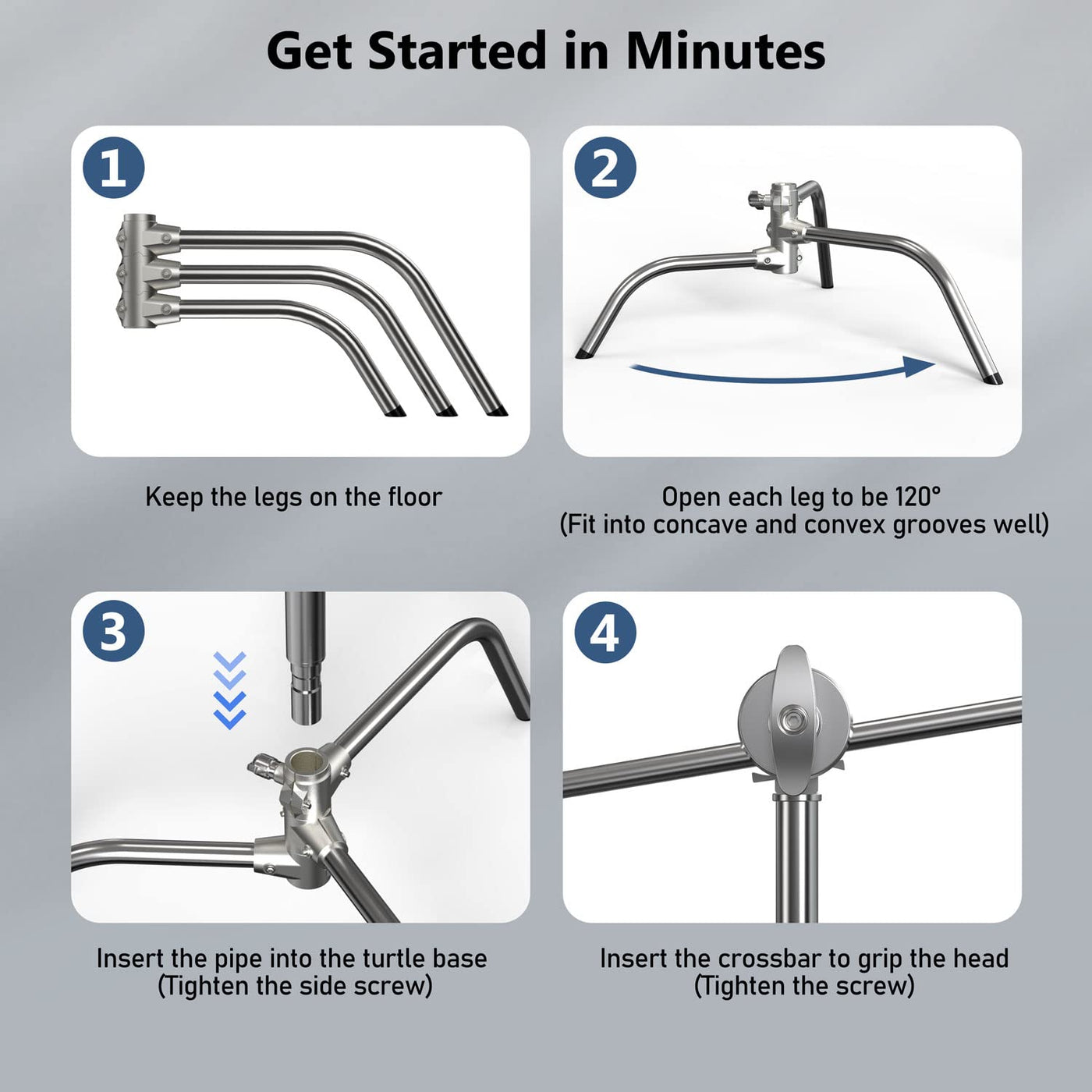 Get Started in Minutes

1

Keep the legs on the floor

2

Open each leg to be 120°
(Fit into concave and convex grooves well)

3

Insert the pipe into the turtle base
(Tighten the side screw)

4

Insert the crossbar to grip the head
(Tighten the screw)