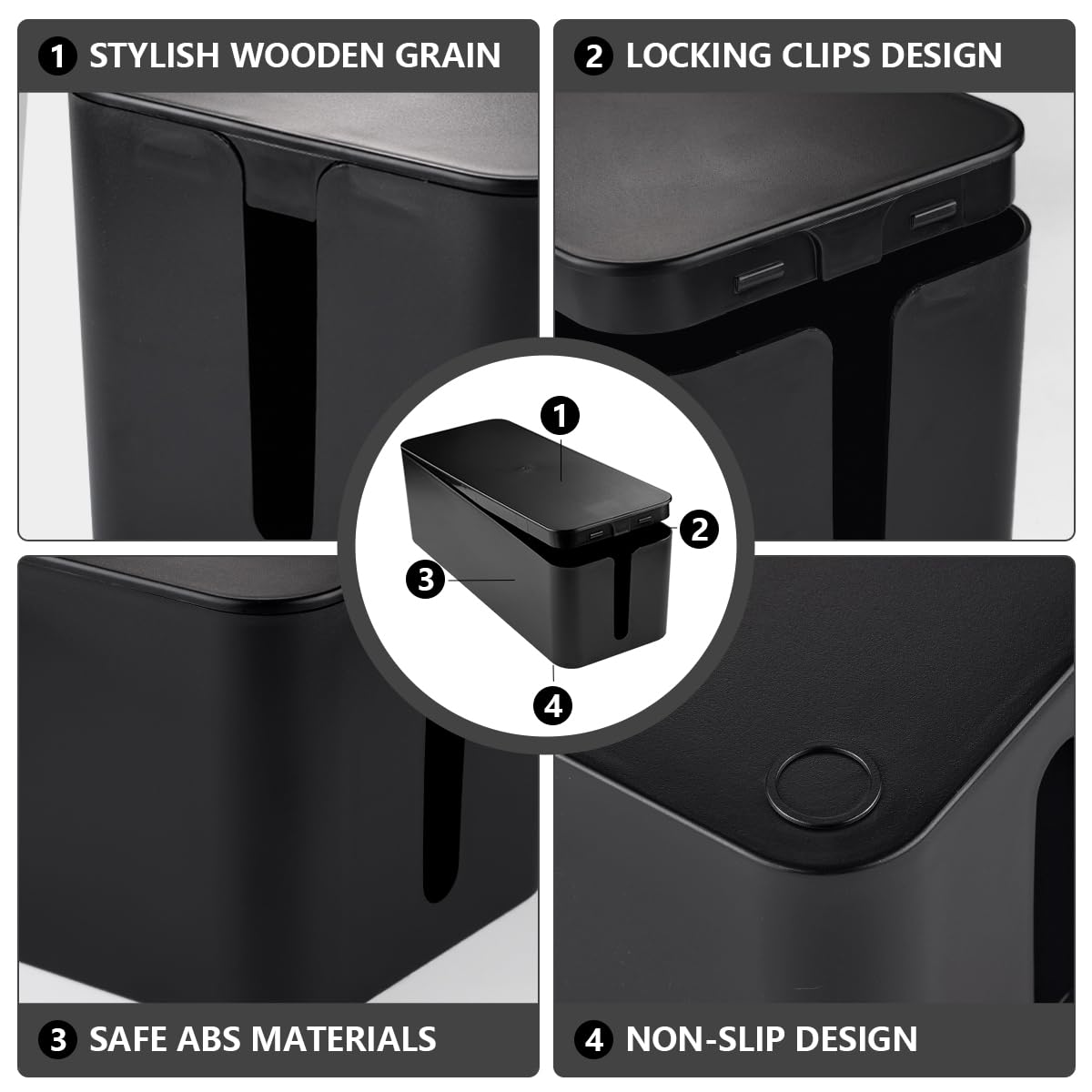 1 STYLISH WOODEN GRAIN

2 LOCKING CLIPS DESIGN

1
2
3
4

3 SAFE ABS MATERIALS

4 NON-SLIP DESIGN