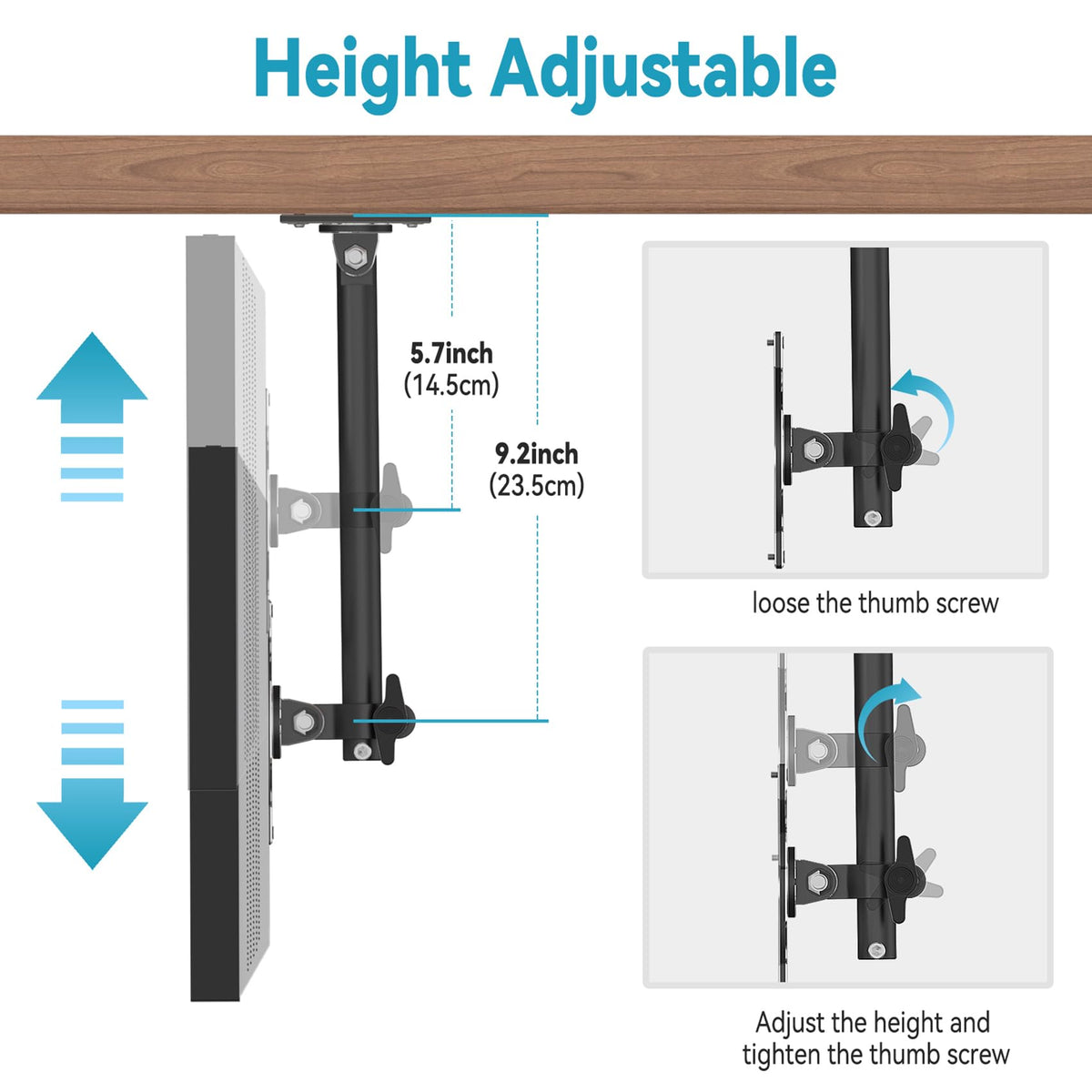 Height Adjustable

5.7inch
(14.5cm)

9.2inch
(23.5cm)

loose the thumb screw

Adjust the height and tighten the thumb screw