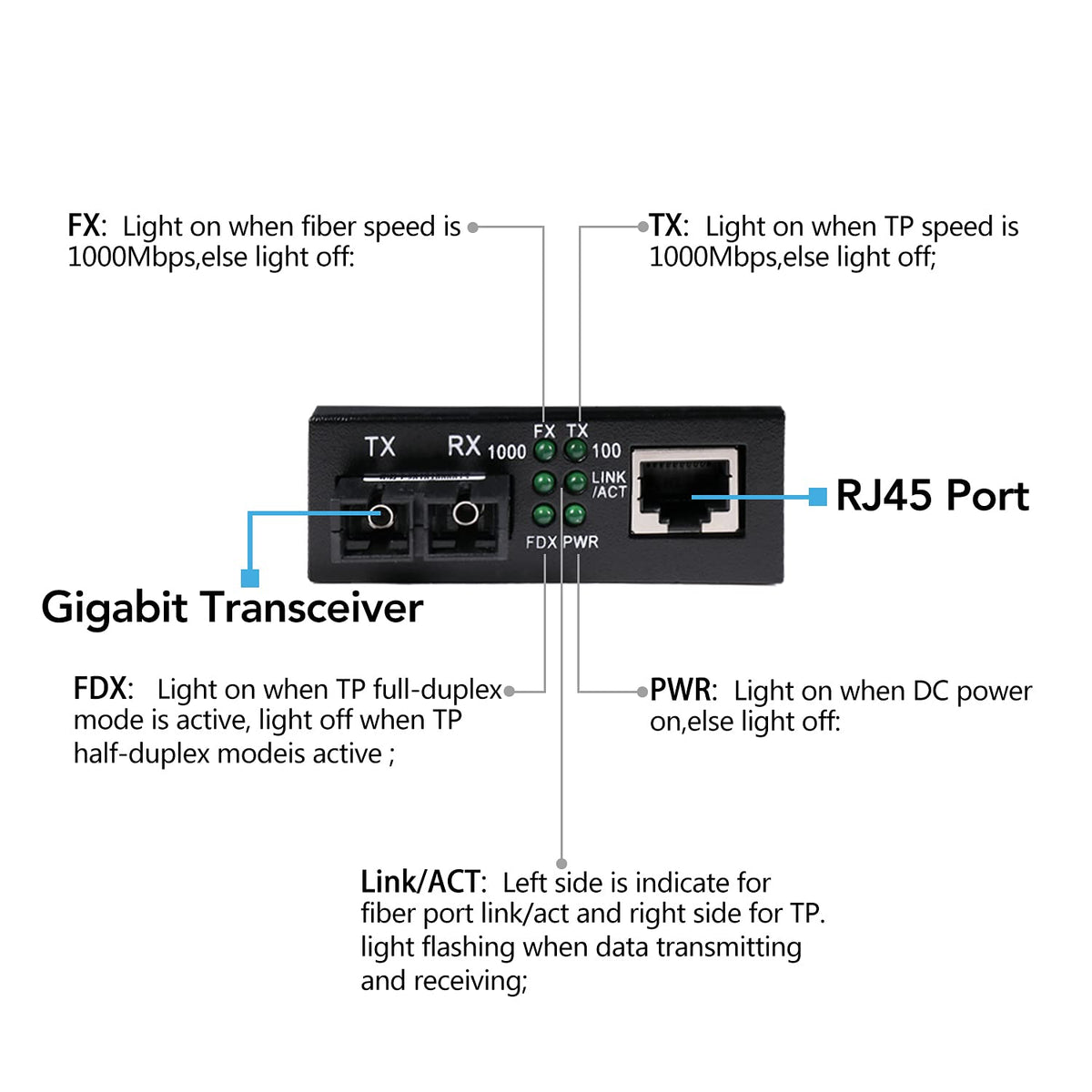 FX: Light on when fiber speed is 1000Mbps,else light off:

TX: Light on when TP speed is 1000Mbps,else light off;

TX

RX 1000

FX TX

100

LINK /ACT

FDX PWR

RJ45 Port

Gigabit Transceiver

FDX: Light on when TP full-duplex mode is active, light off when TP half-duplex modeis active ;

PWR: Light on when DC power on,else light off:

Link/ACT: Left side is indicate for fiber port link/act and right side for TP. light flashing when data transmitting and receiving;