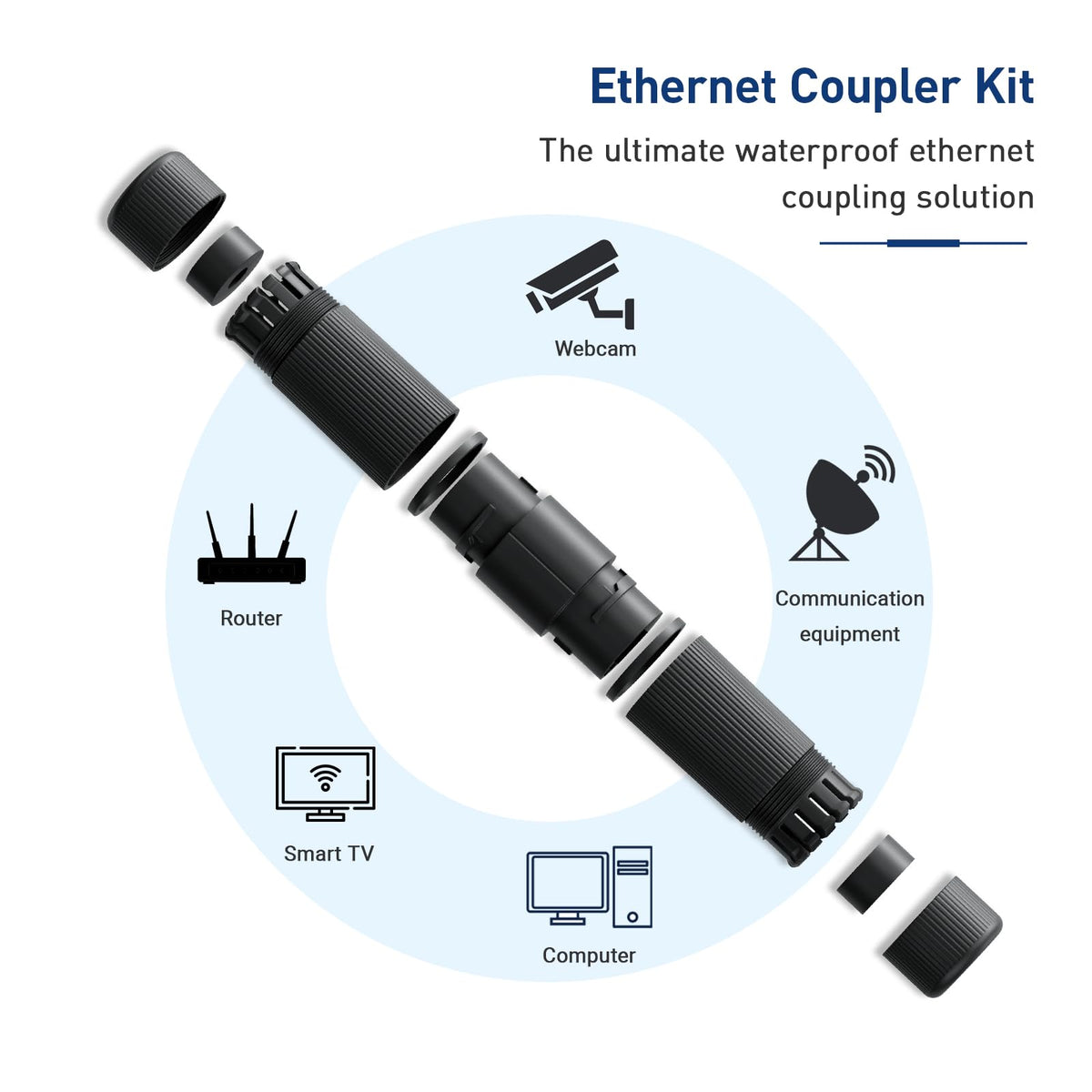 Ethernet Coupler Kit

The ultimate waterproof ethernet coupling solution

Webcam

Router

Communication equipment

Smart TV

Computer