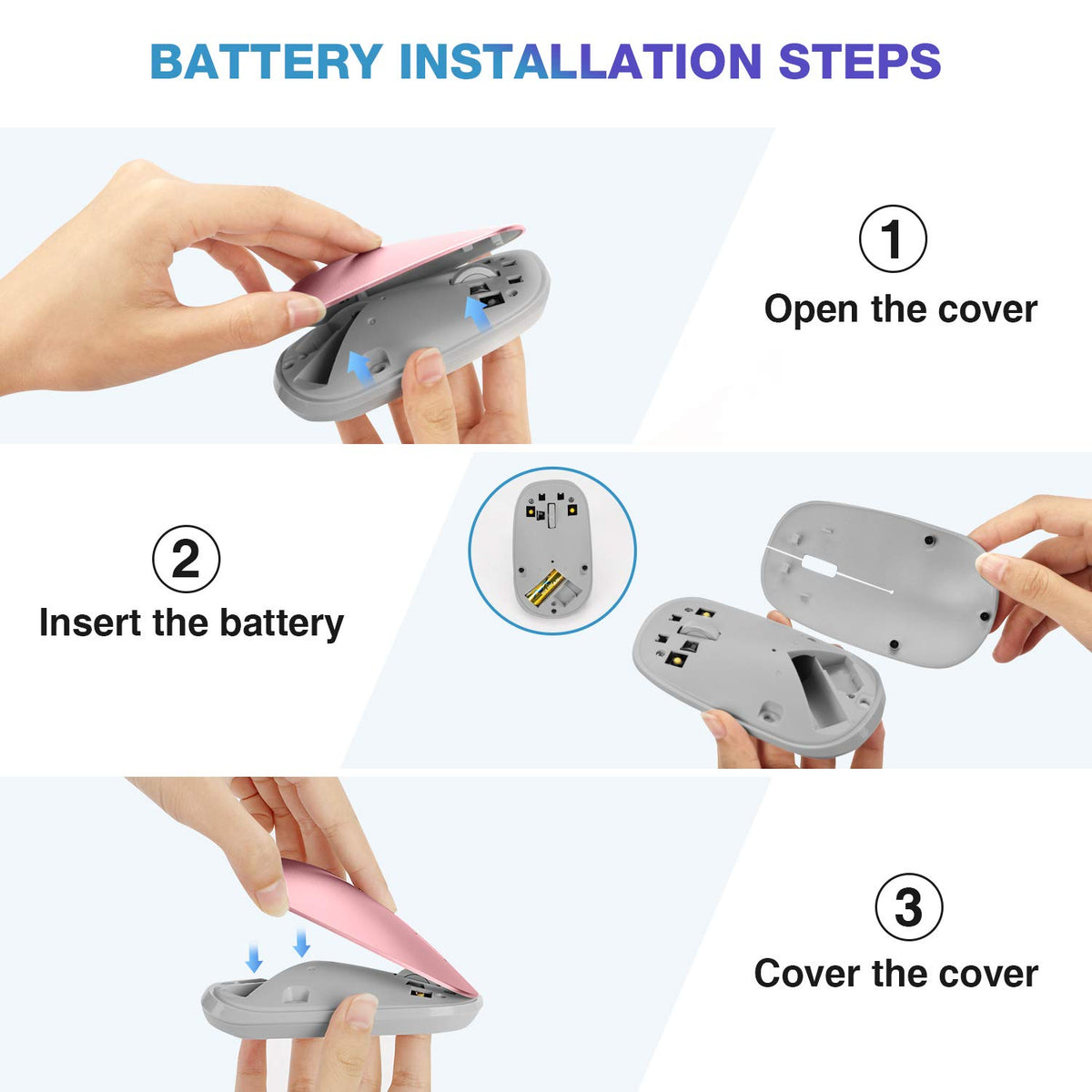 BATTERY INSTALLATION STEPS

①
Open the cover

②
Insert the battery

③
Cover the cover