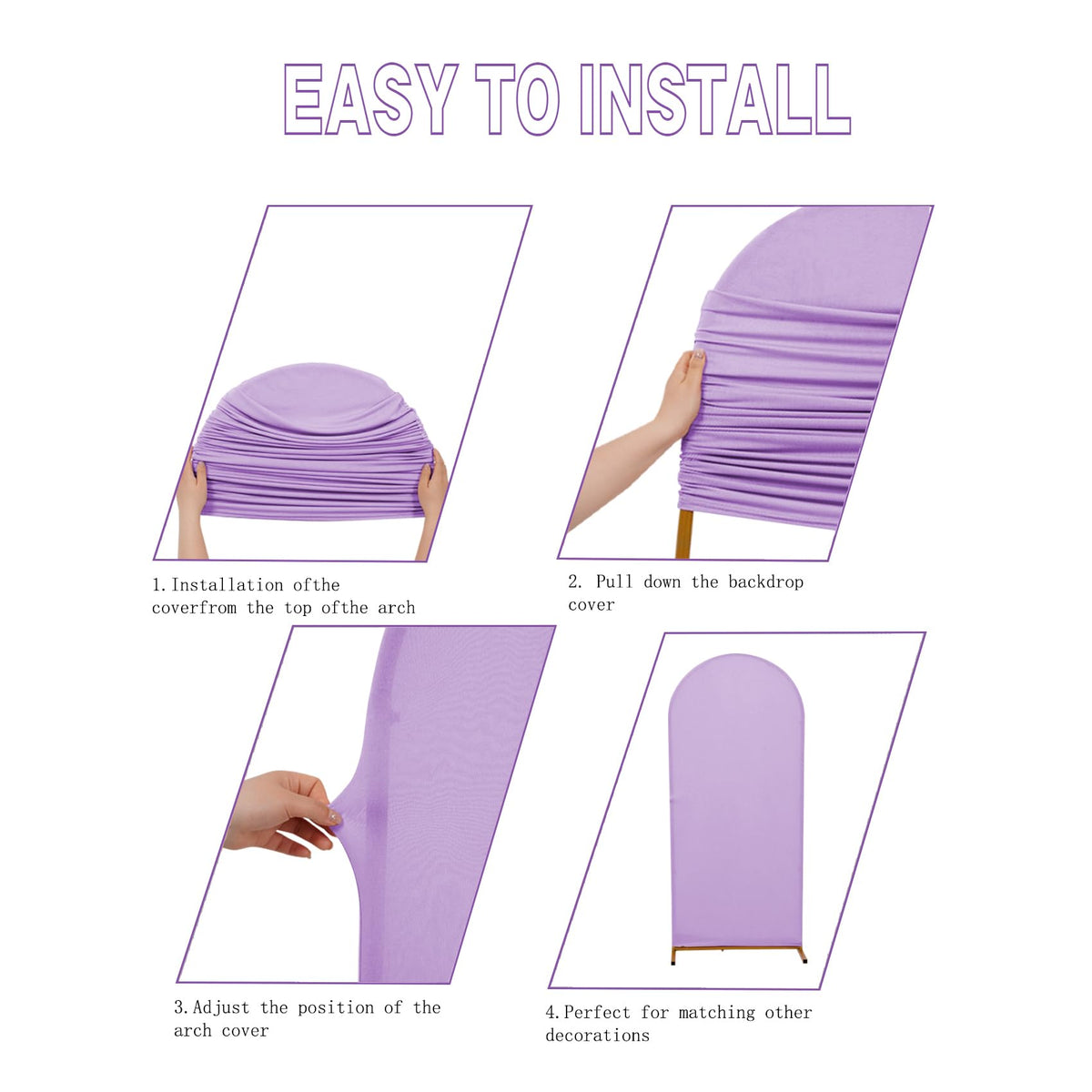 EASY TO INSTALL

1. Installation ofthe coverfrom the top ofthe arch

2. Pull down the backdrop cover

3. Adjust the position of the arch cover

4. Perfect for matching other decorations