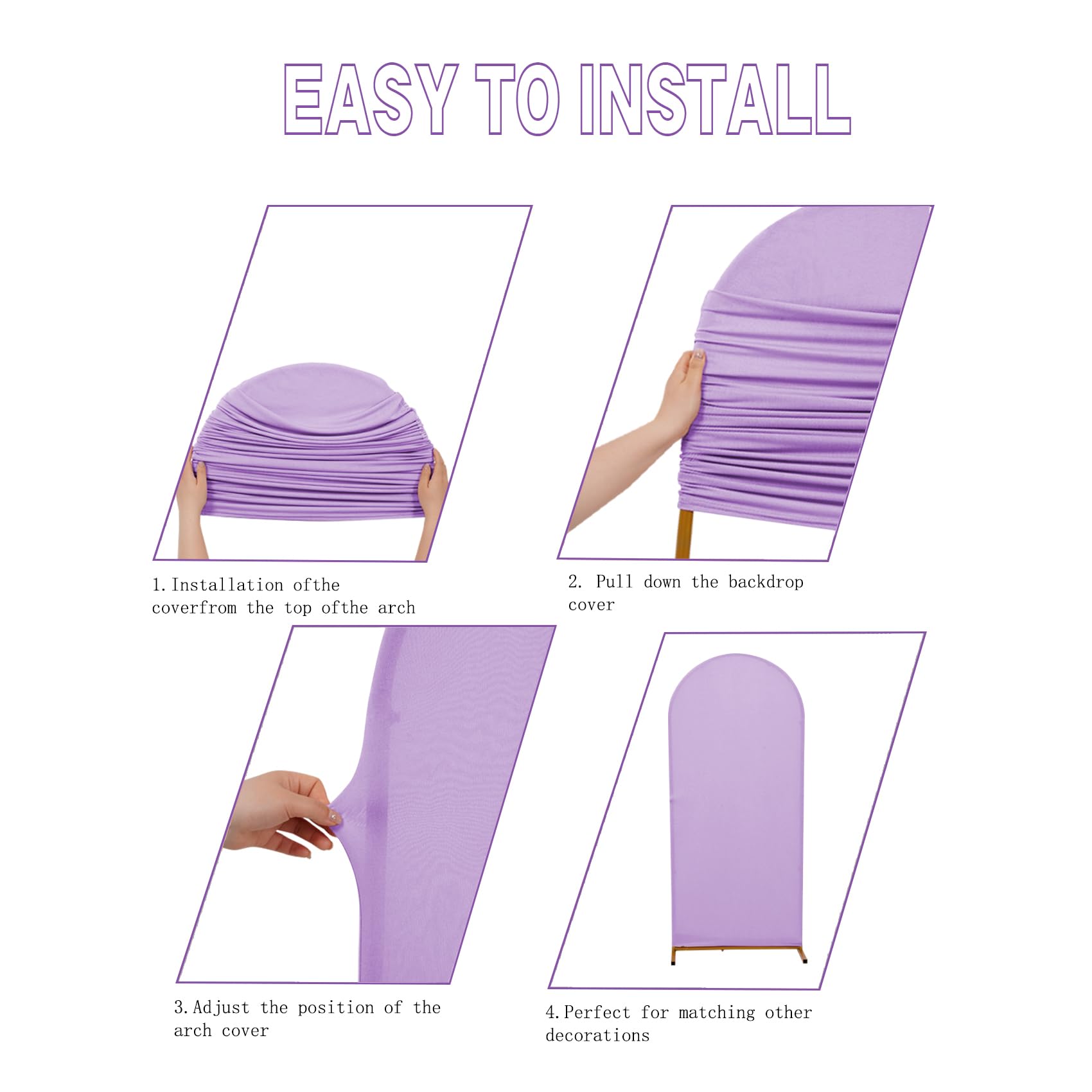 EASY TO INSTALL

1. Installation ofthe coverfrom the top ofthe arch

2. Pull down the backdrop cover

3. Adjust the position of the arch cover

4. Perfect for matching other decorations