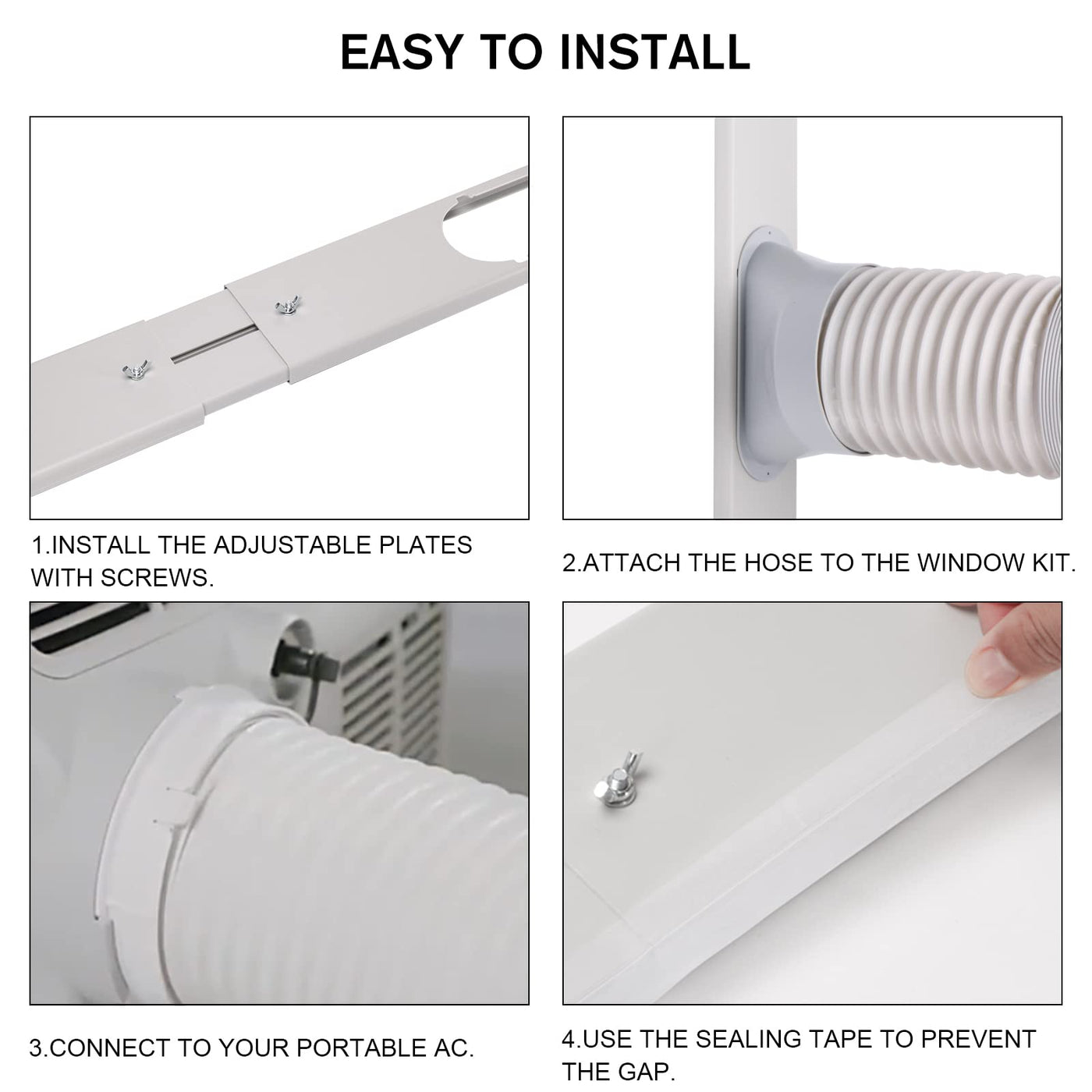 EASY TO INSTALL

1.INSTALL THE ADJUSTABLE PLATES WITH SCREWS.

2.ATTACH THE HOSE TO THE WINDOW KIT.

3.CONNECT TO YOUR PORTABLE AC.

4.USE THE SEALING TAPE TO PREVENT THE GAP.