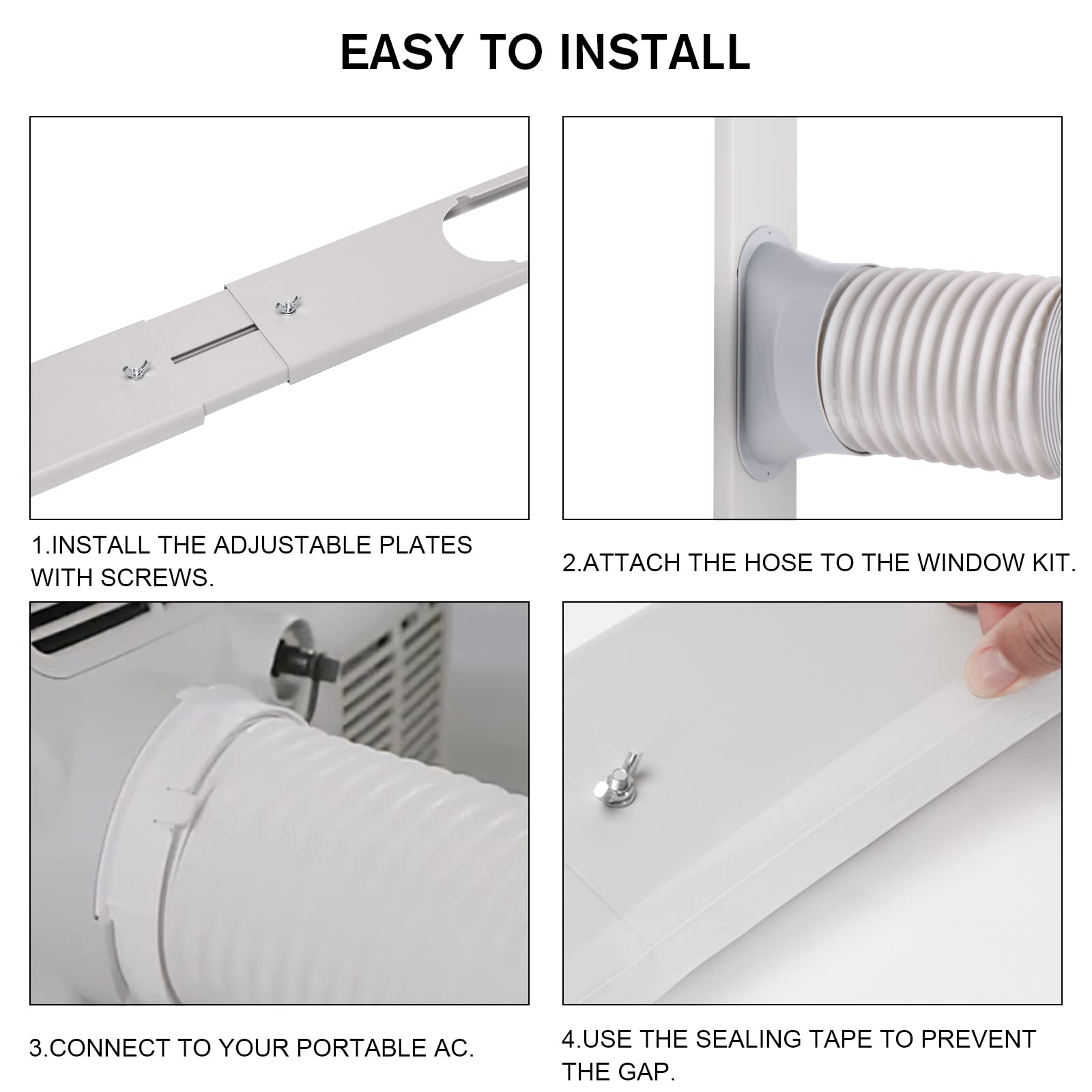 EASY TO INSTALL

1.INSTALL THE ADJUSTABLE PLATES WITH SCREWS.

2.ATTACH THE HOSE TO THE WINDOW KIT.

3.CONNECT TO YOUR PORTABLE AC.

4.USE THE SEALING TAPE TO PREVENT THE GAP.