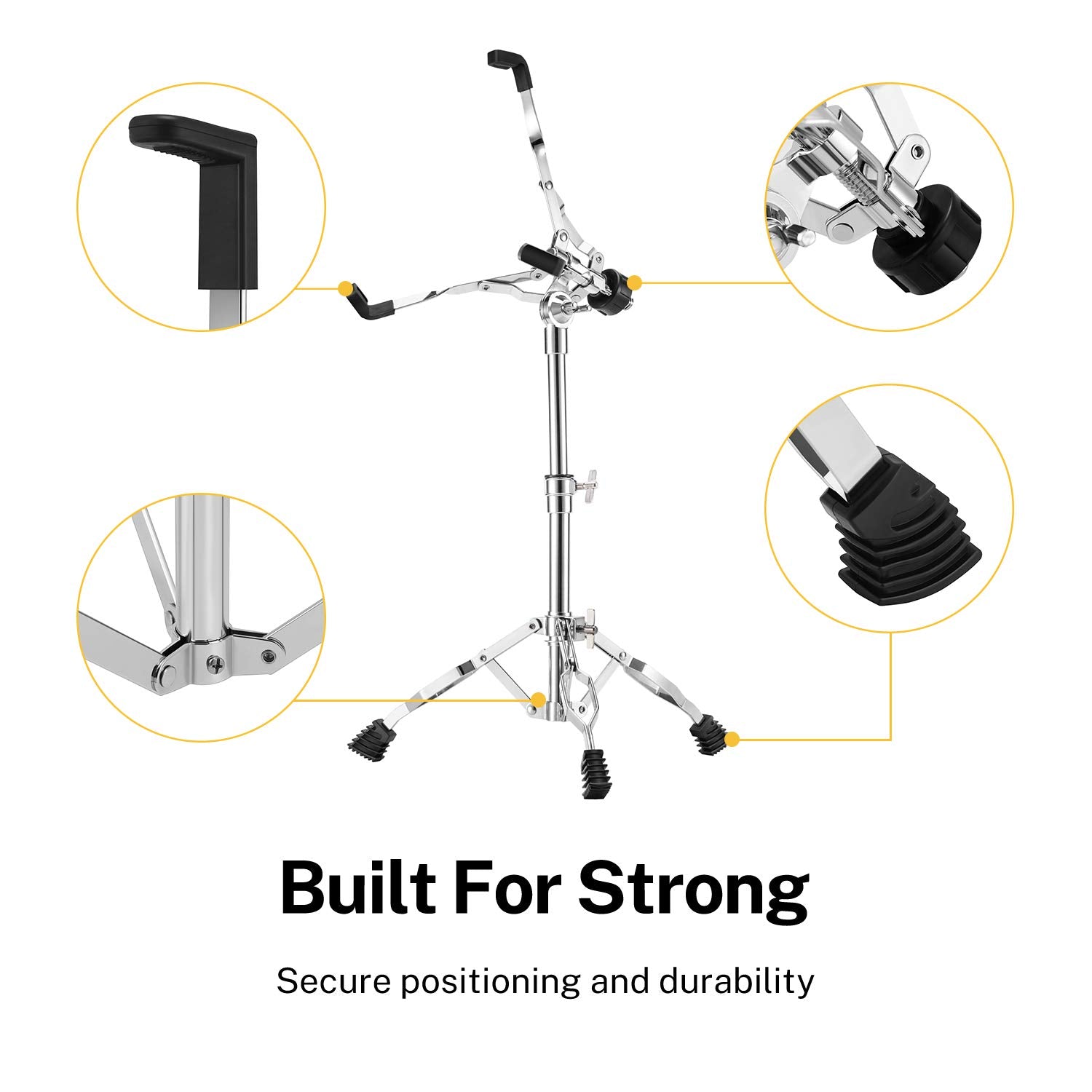 Built For Strong

Secure positioning and durability