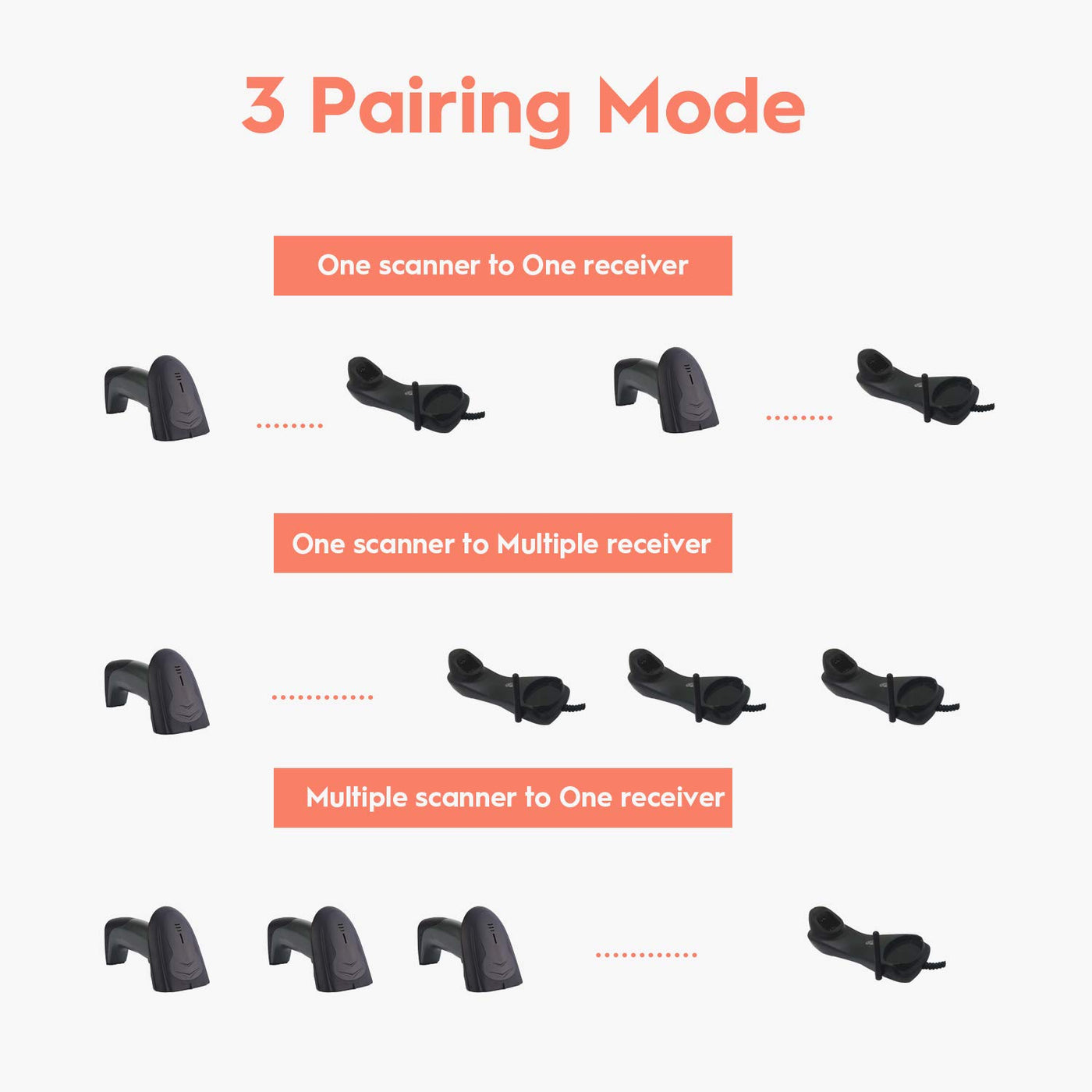 3 Pairing Mode

One scanner to One receiver

One scanner to Multiple receiver

Multiple scanner to One receiver