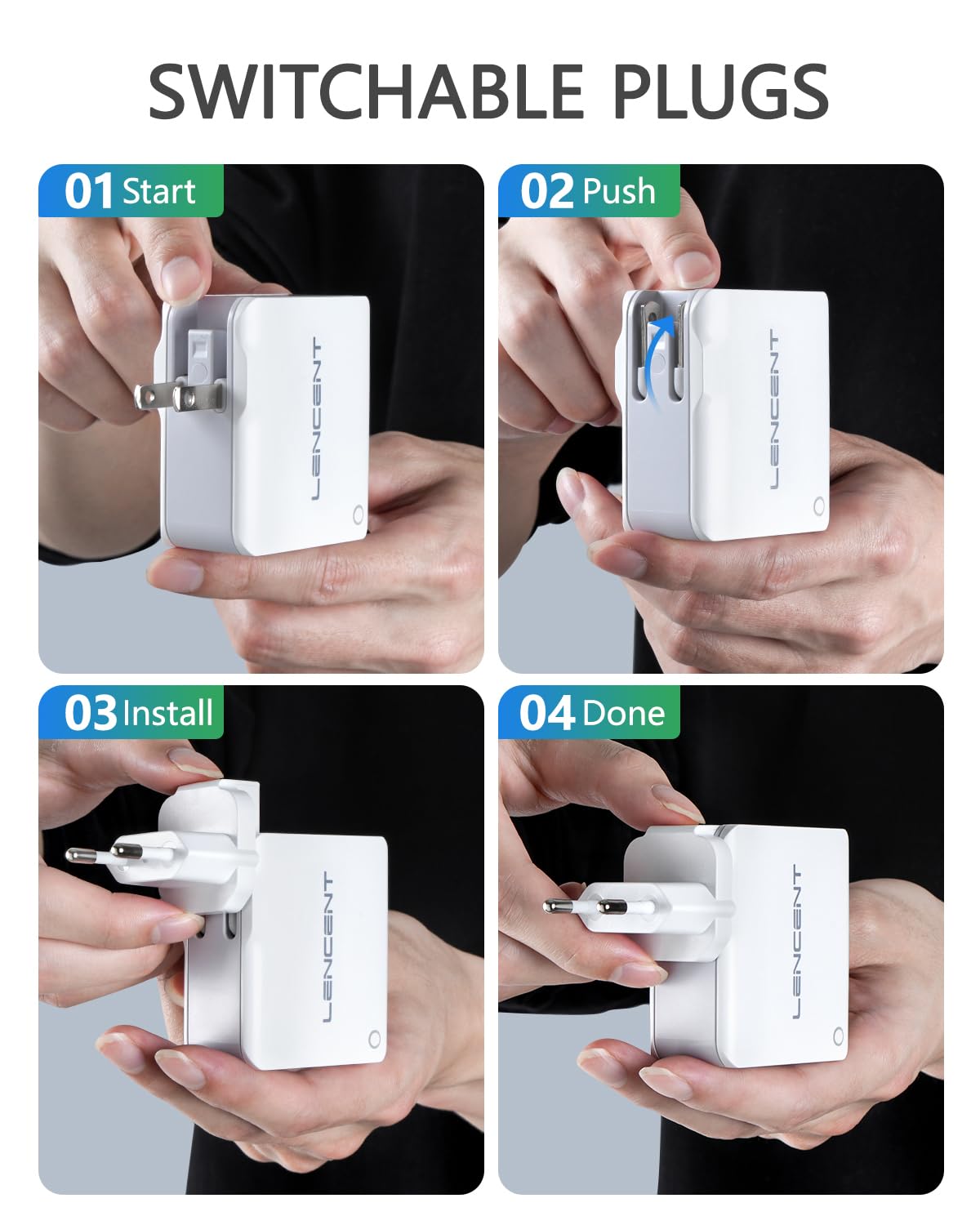 SWITCHABLE PLUGS

01 Start

LENCENT

02 Push

LENCENT

03 Install

LENCENT

04 Done

LENCENT