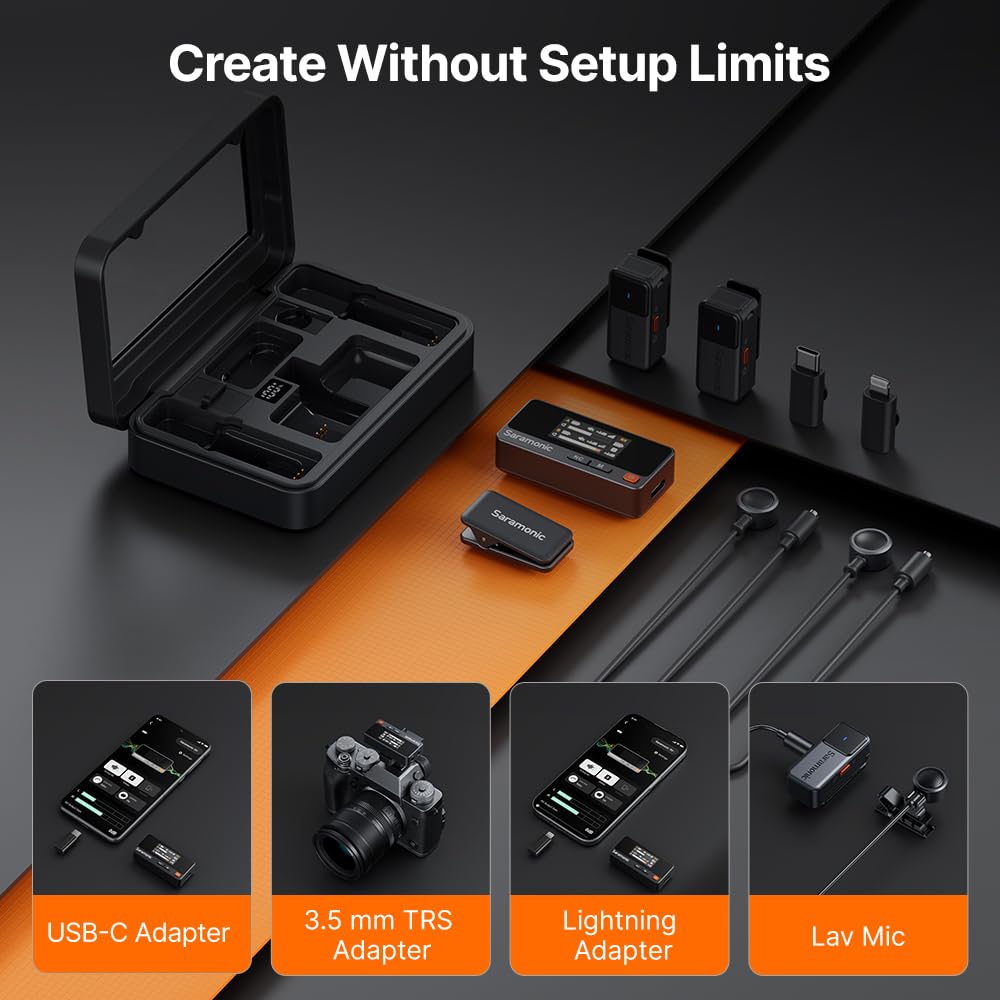 Create Without Setup Limits

Saramonic

Saramonic

Saramonic

USB-C Adapter

3.5 mm TRS Adapter

Lightning Adapter

Lav Mic