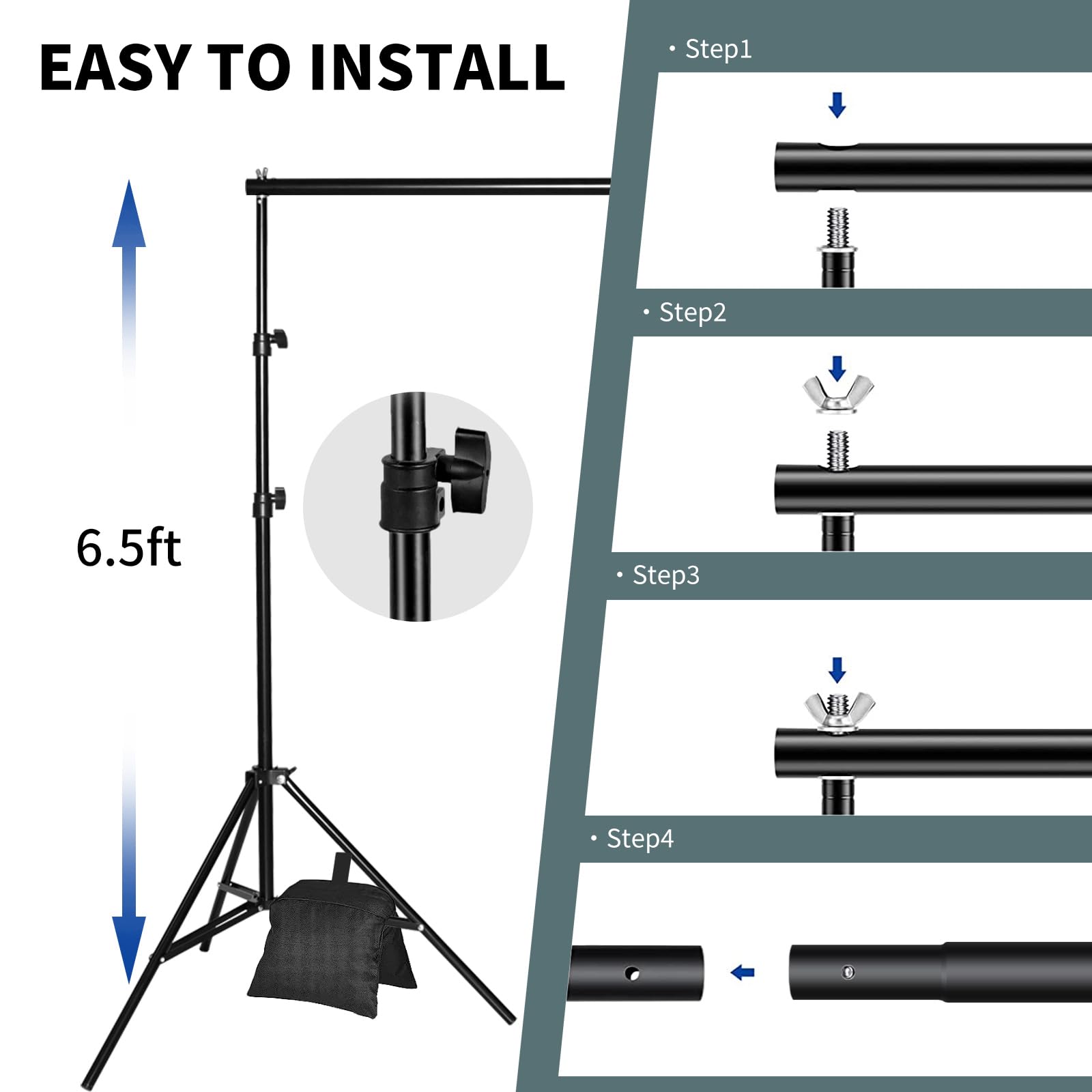 EASY TO INSTALL

6.5ft

· Step1

· Step2

· Step3

· Step4