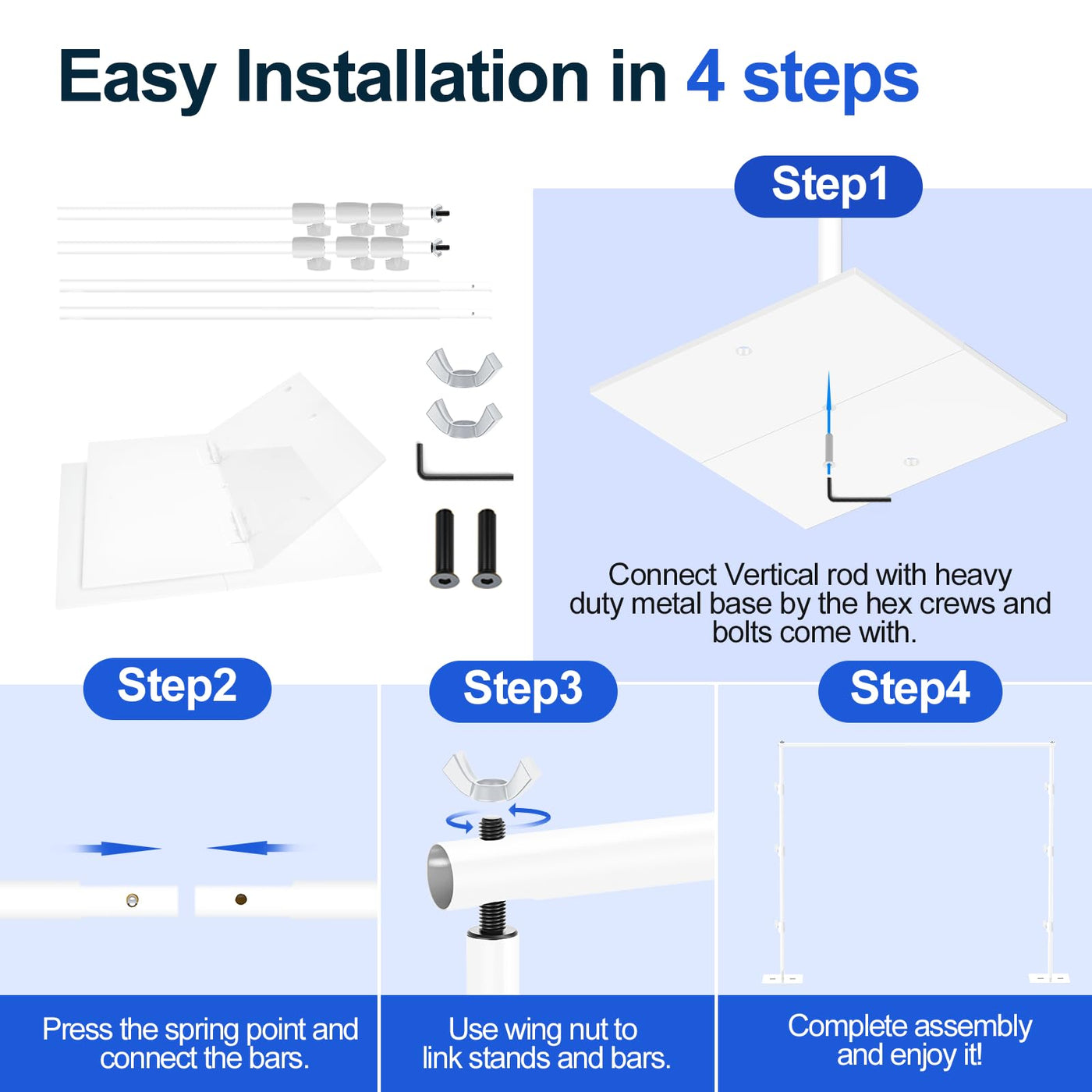 Easy Installation in 4 steps

Step1

Connect Vertical rod with heavy duty metal base by the hex crews and bolts come with.

Step2

Press the spring point and connect the bars.

Step3

Use wing nut to link stands and bars.

Step4

Complete assembly and enjoy it!