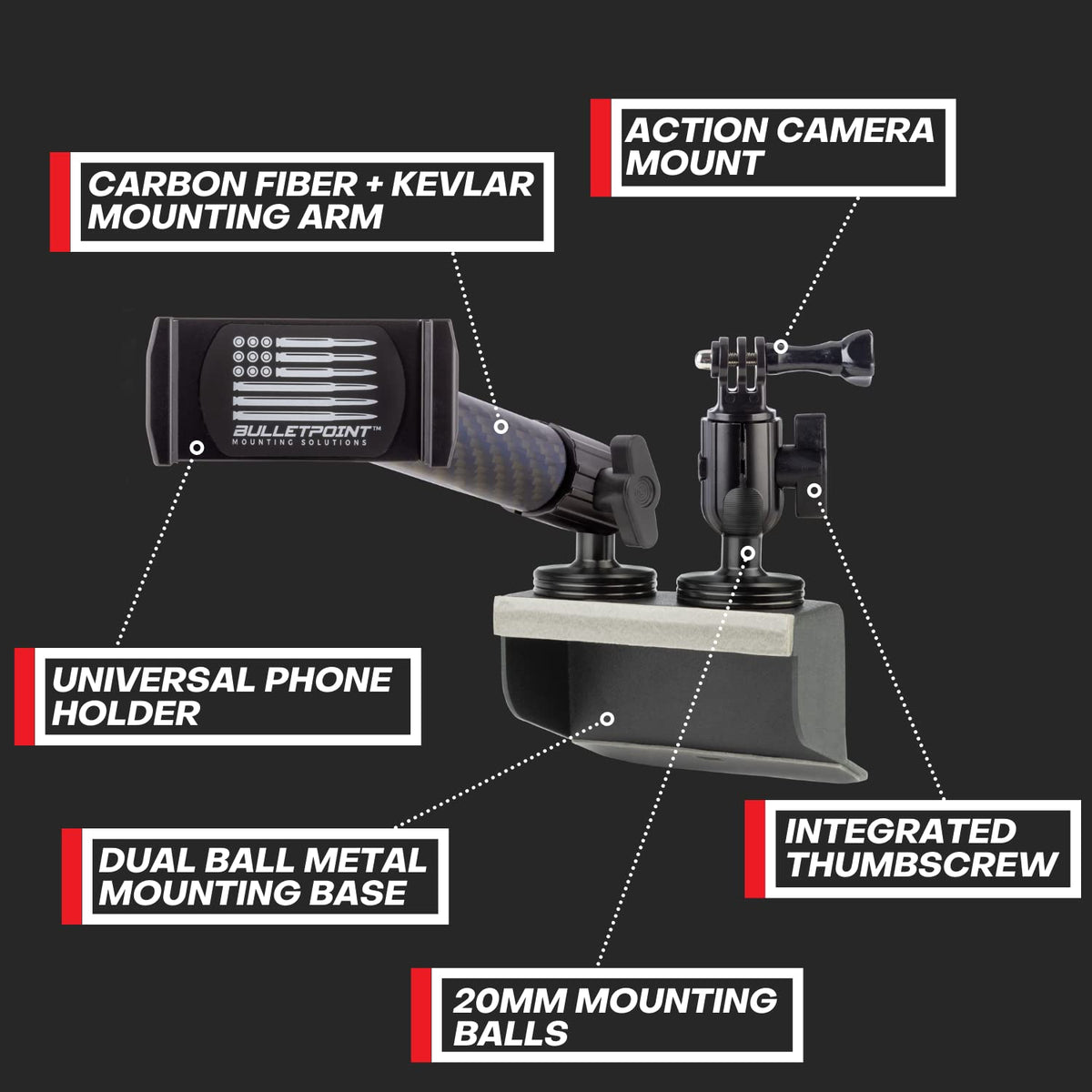 ACTION CAMERA MOUNT

CARBON FIBER + KEVLAR MOUNTING ARM

BULLETPOINT™
MOUNTING SOLUTIONS

UNIVERSAL PHONE HOLDER

DUAL BALL METAL MOUNTING BASE

INTEGRATED THUMBSCREW

20MM MOUNTING BALLS