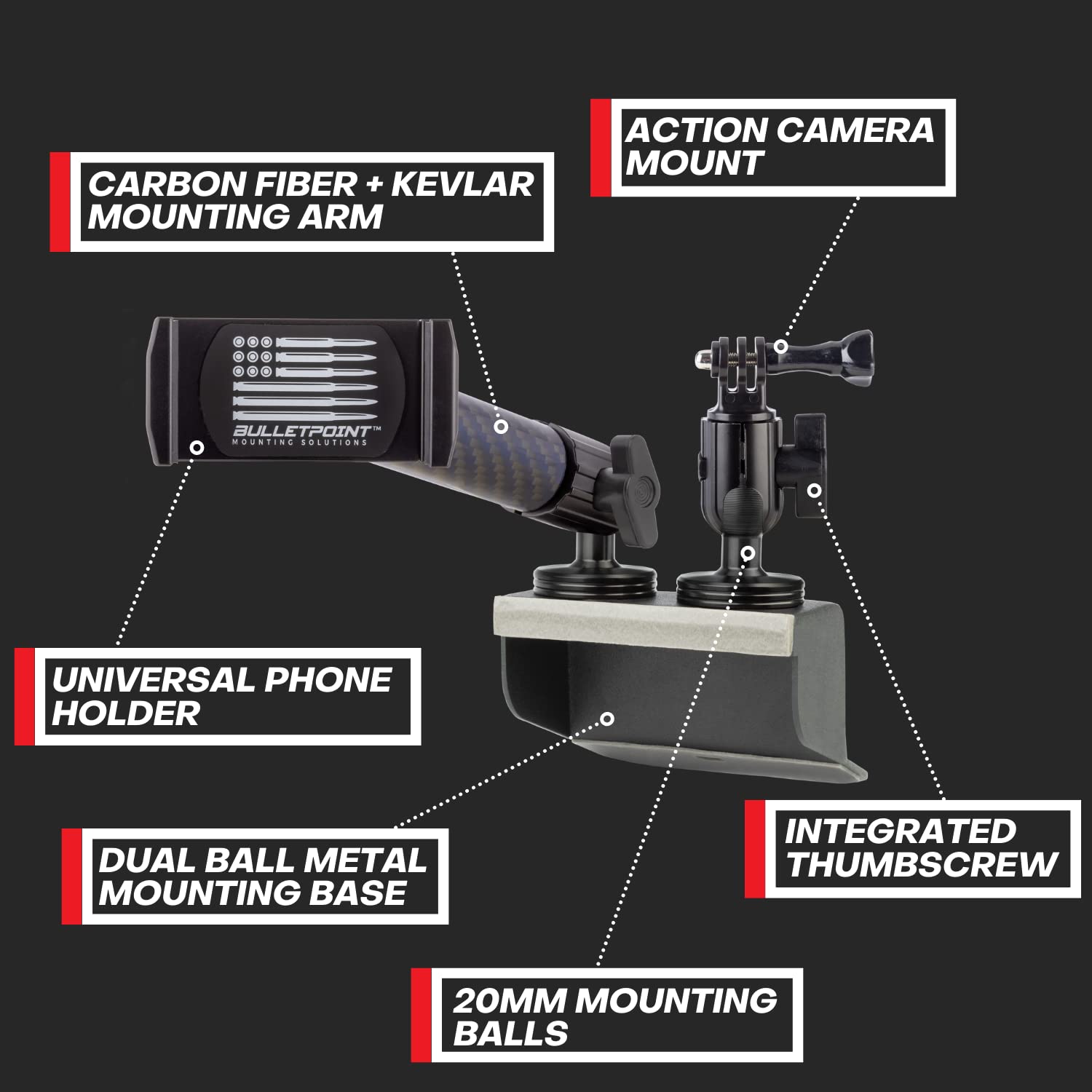 ACTION CAMERA MOUNT

CARBON FIBER + KEVLAR MOUNTING ARM

BULLETPOINT™
MOUNTING SOLUTIONS

UNIVERSAL PHONE HOLDER

DUAL BALL METAL MOUNTING BASE

INTEGRATED THUMBSCREW

20MM MOUNTING BALLS