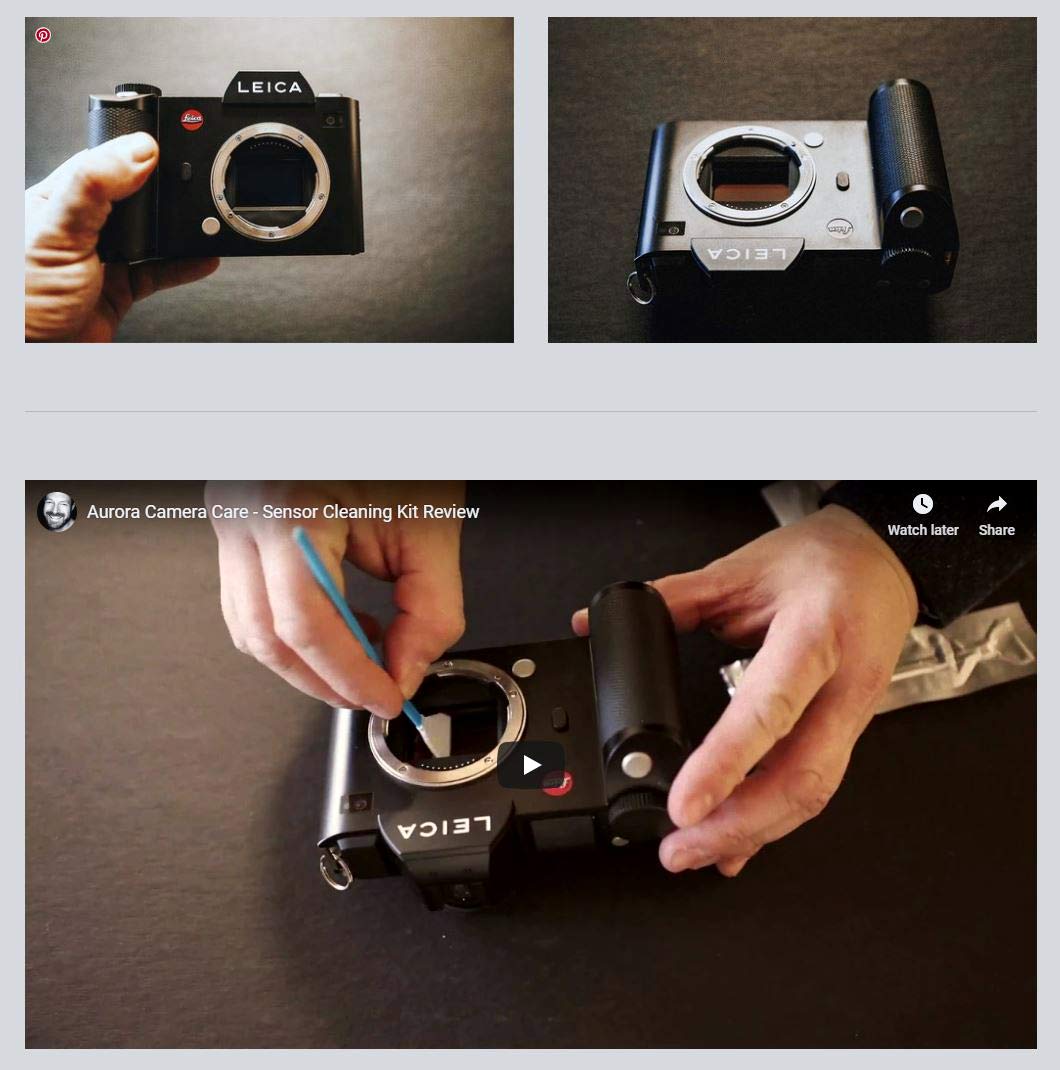 LEICA

LEICA

Aurora Camera Care - Sensor Cleaning Kit Review

Watch later

Share

LEICA